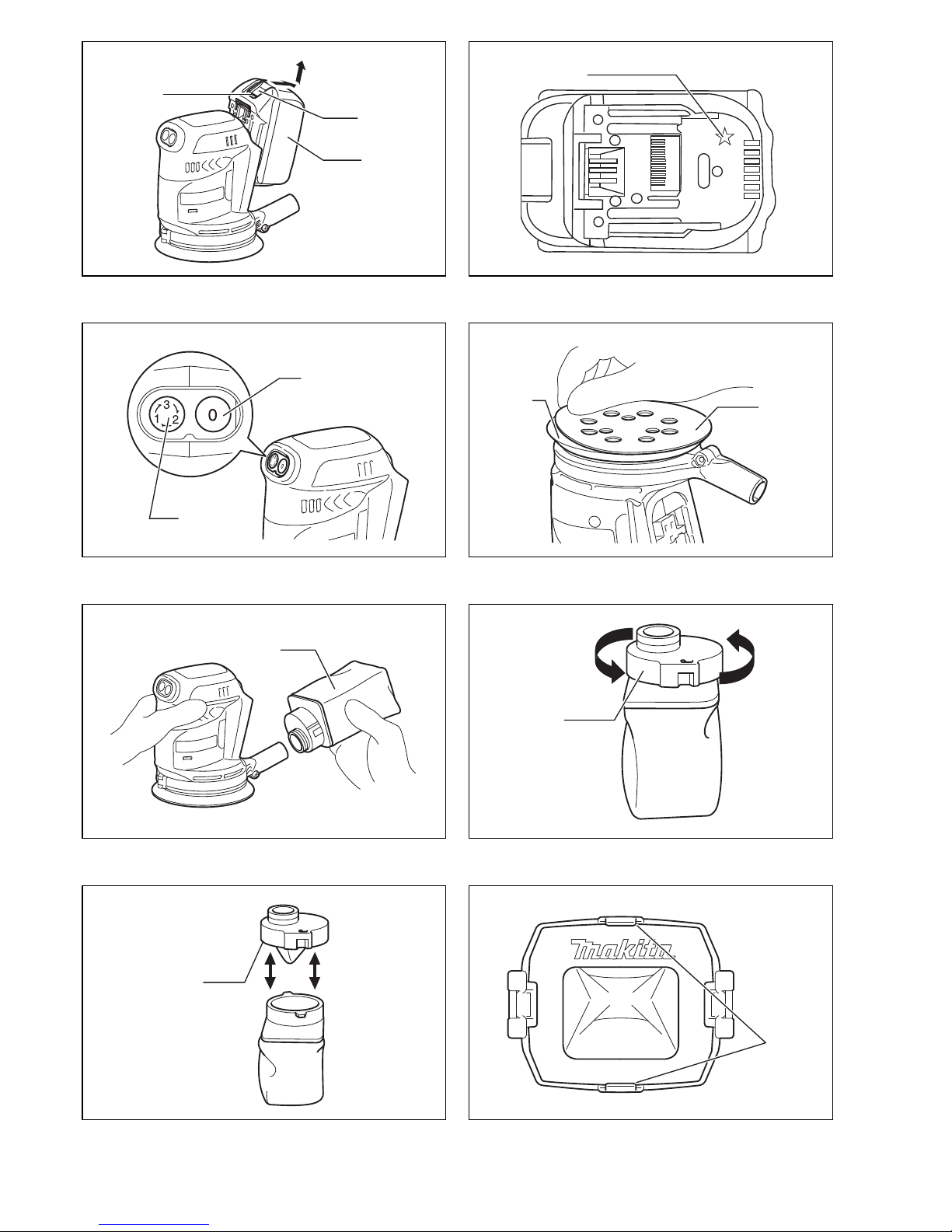 3
1 2
0

makita