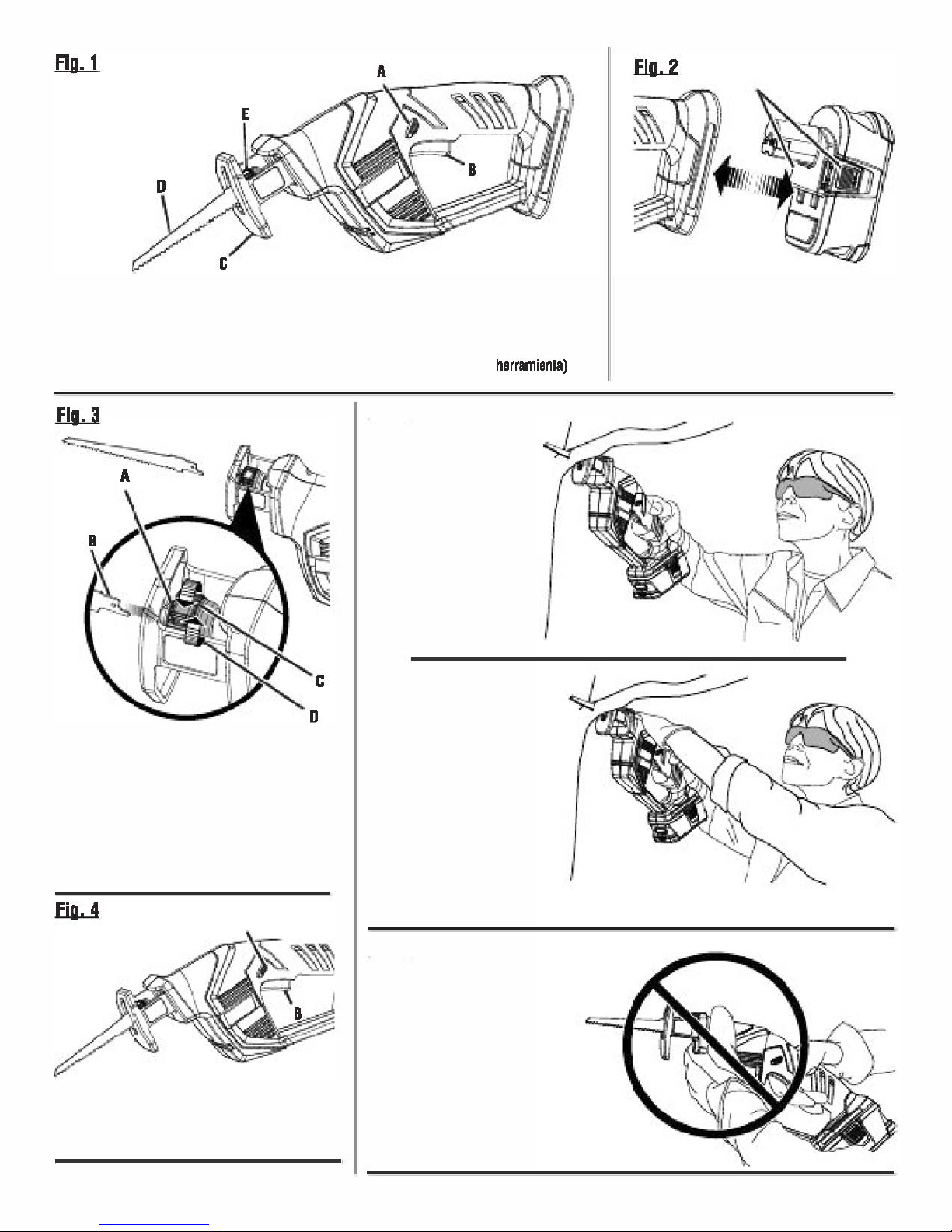 Fig. 1

A

E

B

D

C

herramienta)

Fig. 2

Fig. 3

A

B

C

D

Fig. 4

B