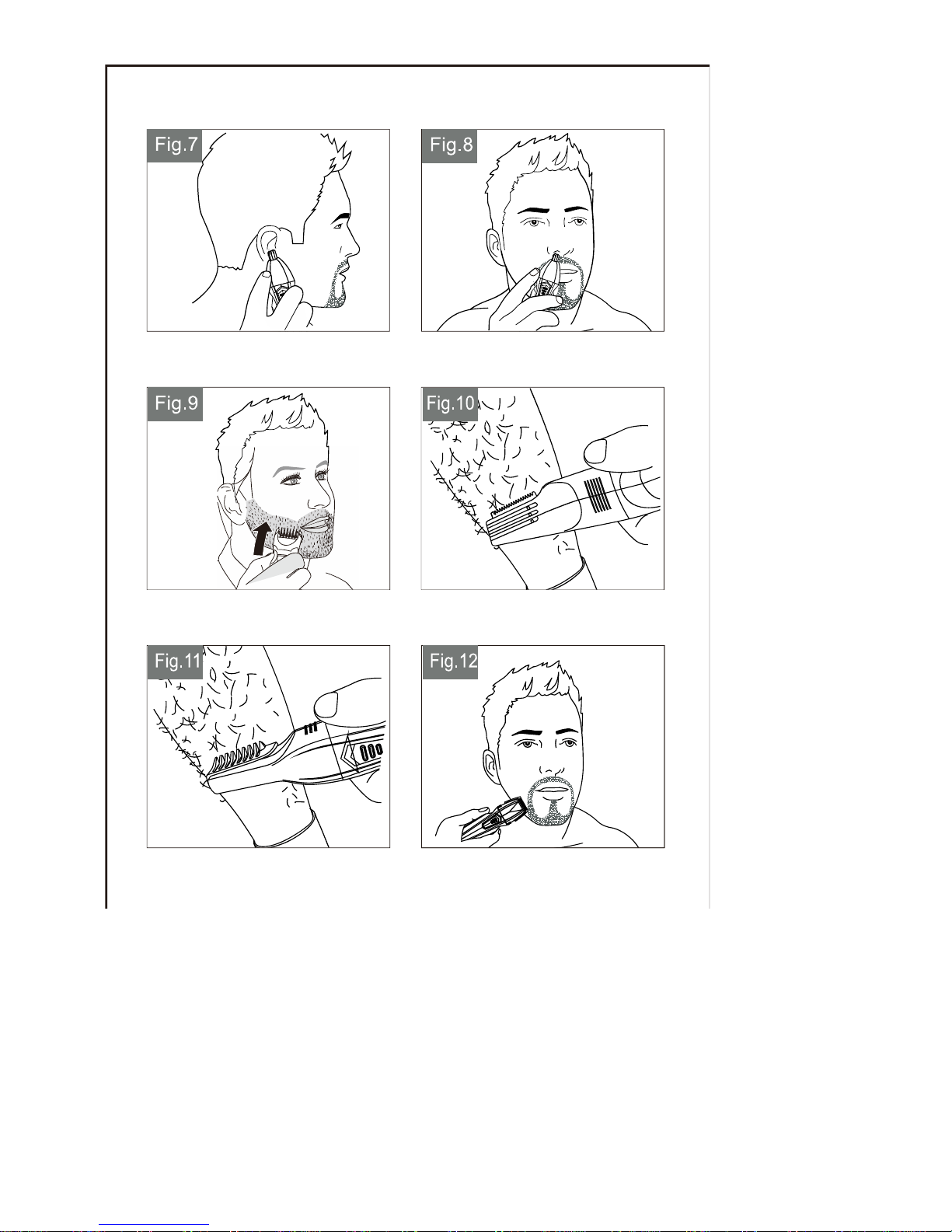 Fig.7

Fig.8

Fig.9

Fig.10

Fig.11

Fig.12