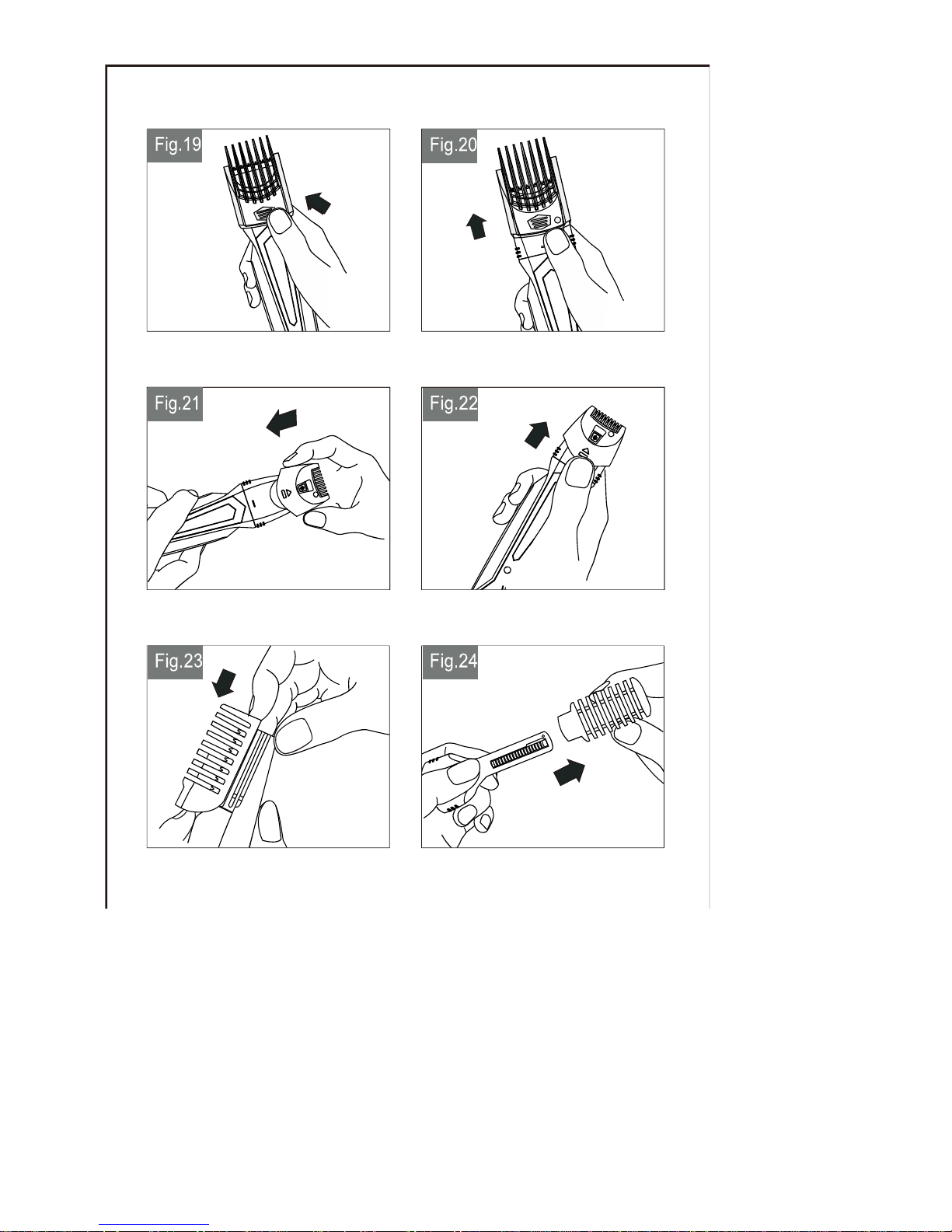 Fig.19

Fig.20

Fig.21

Fig.22

Fig.23

Fig.24