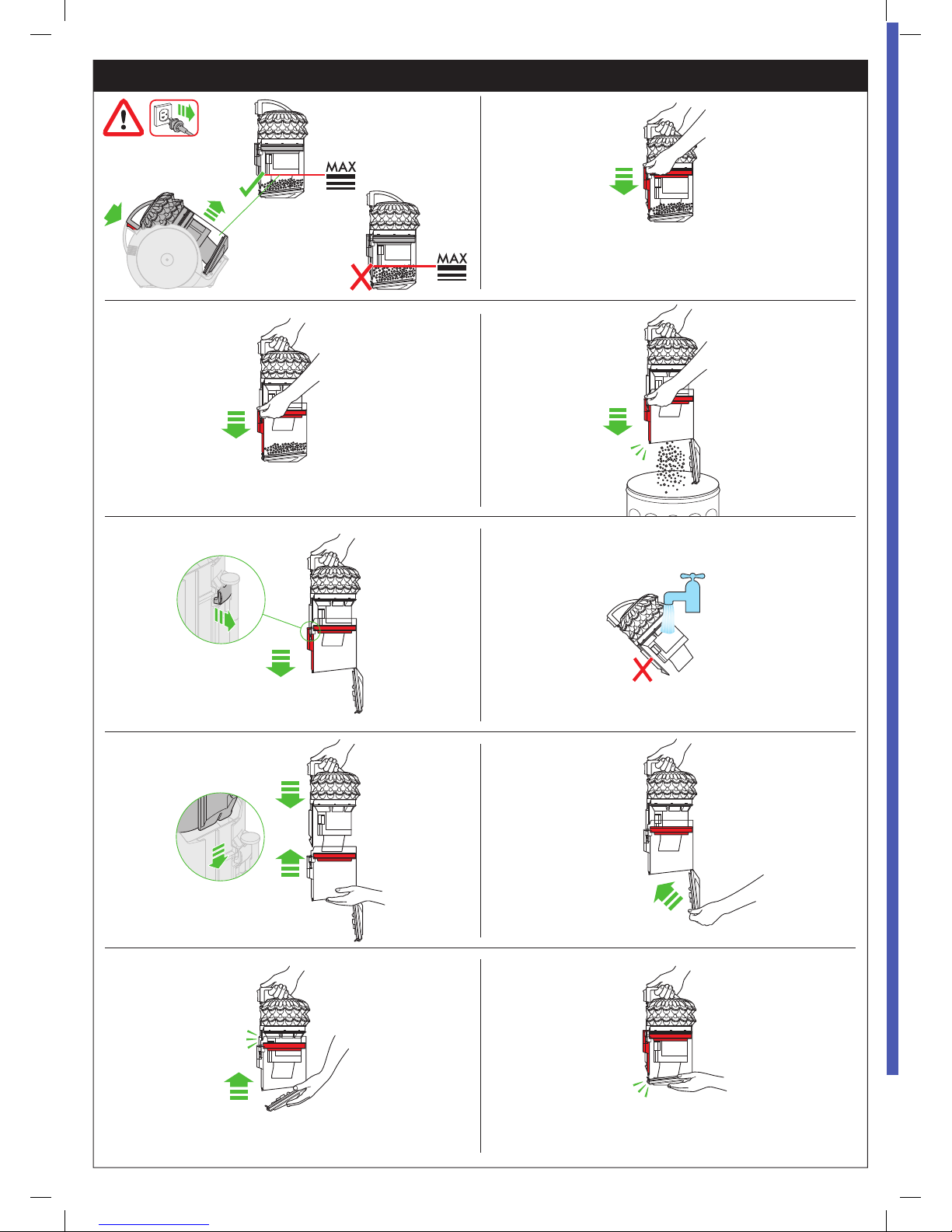 MAX

MAX