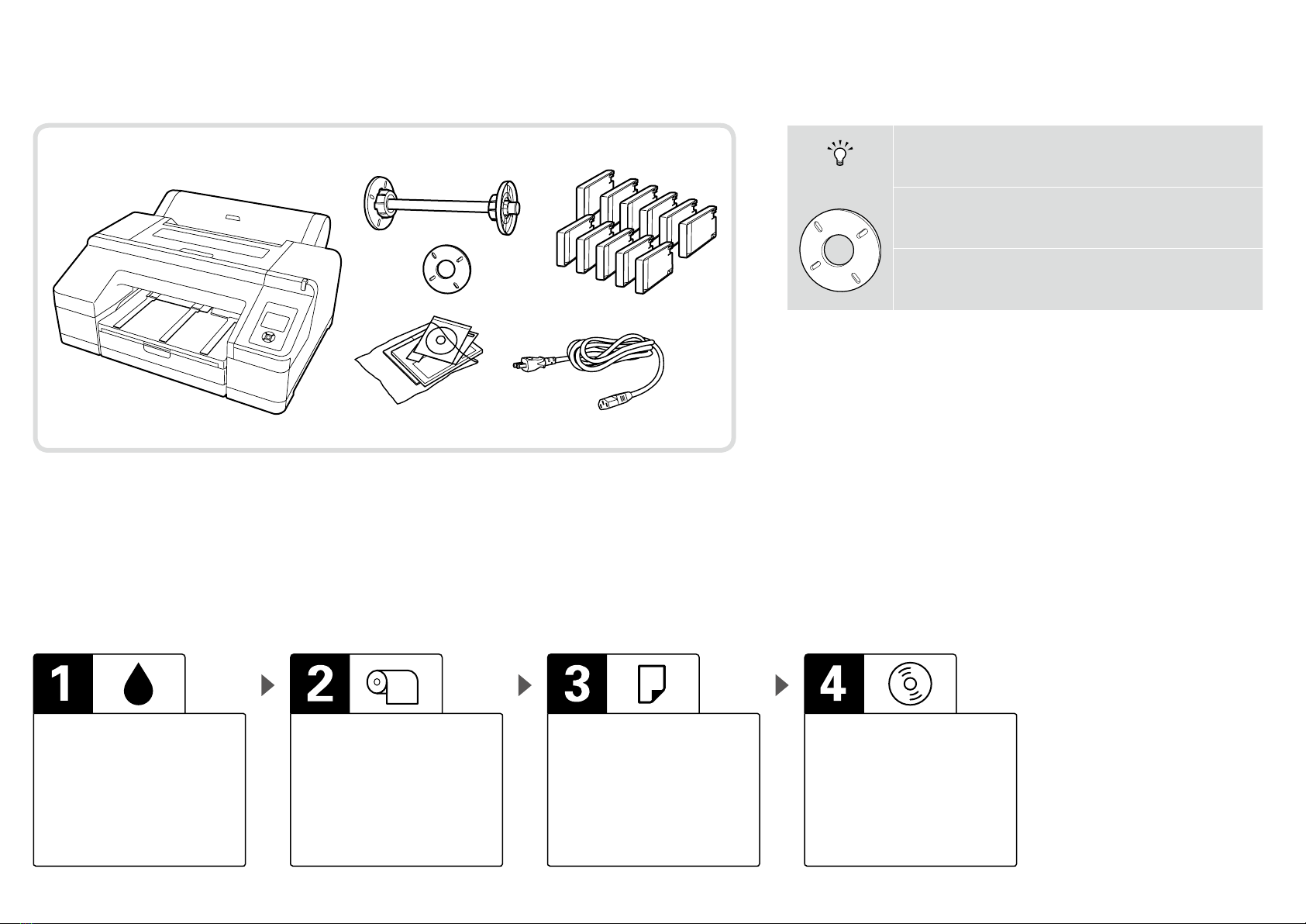 1

2

3

4