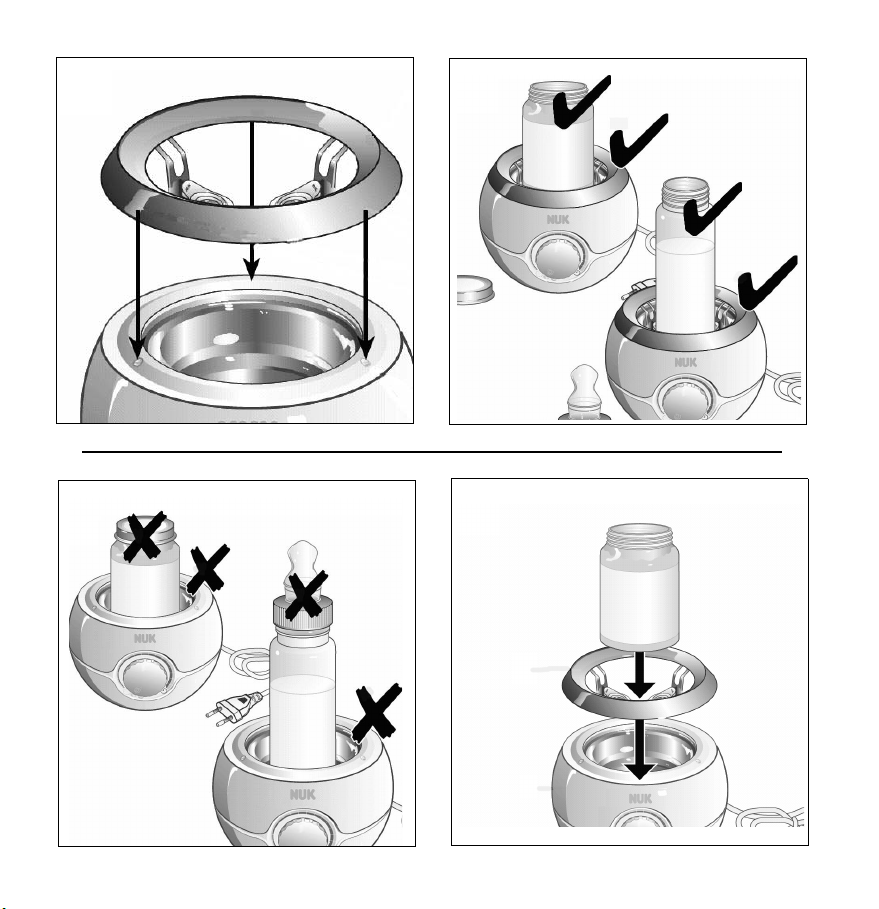 NUK

NUK

NUK

NUK

NUK