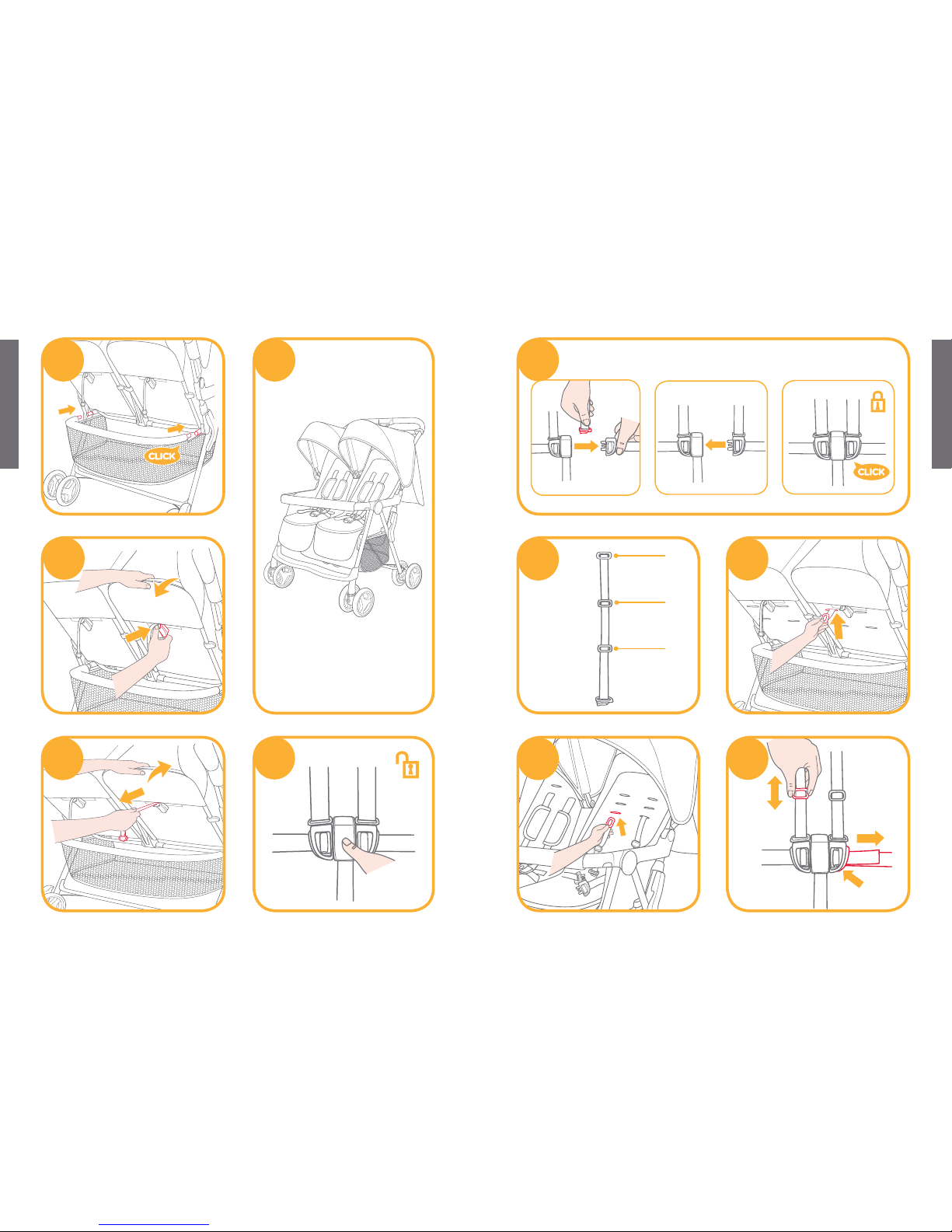 CLICK

CLICK