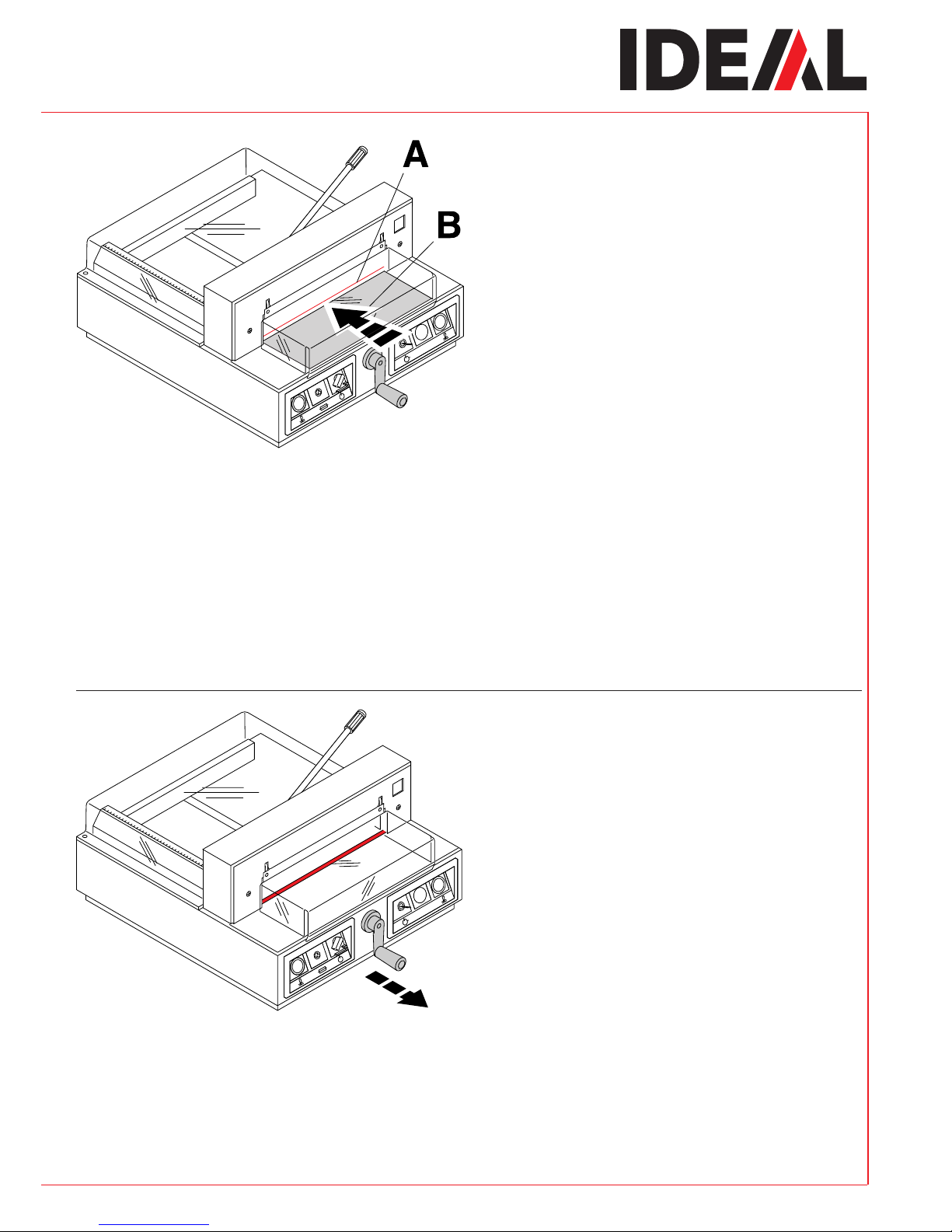 IDEAL

A

B