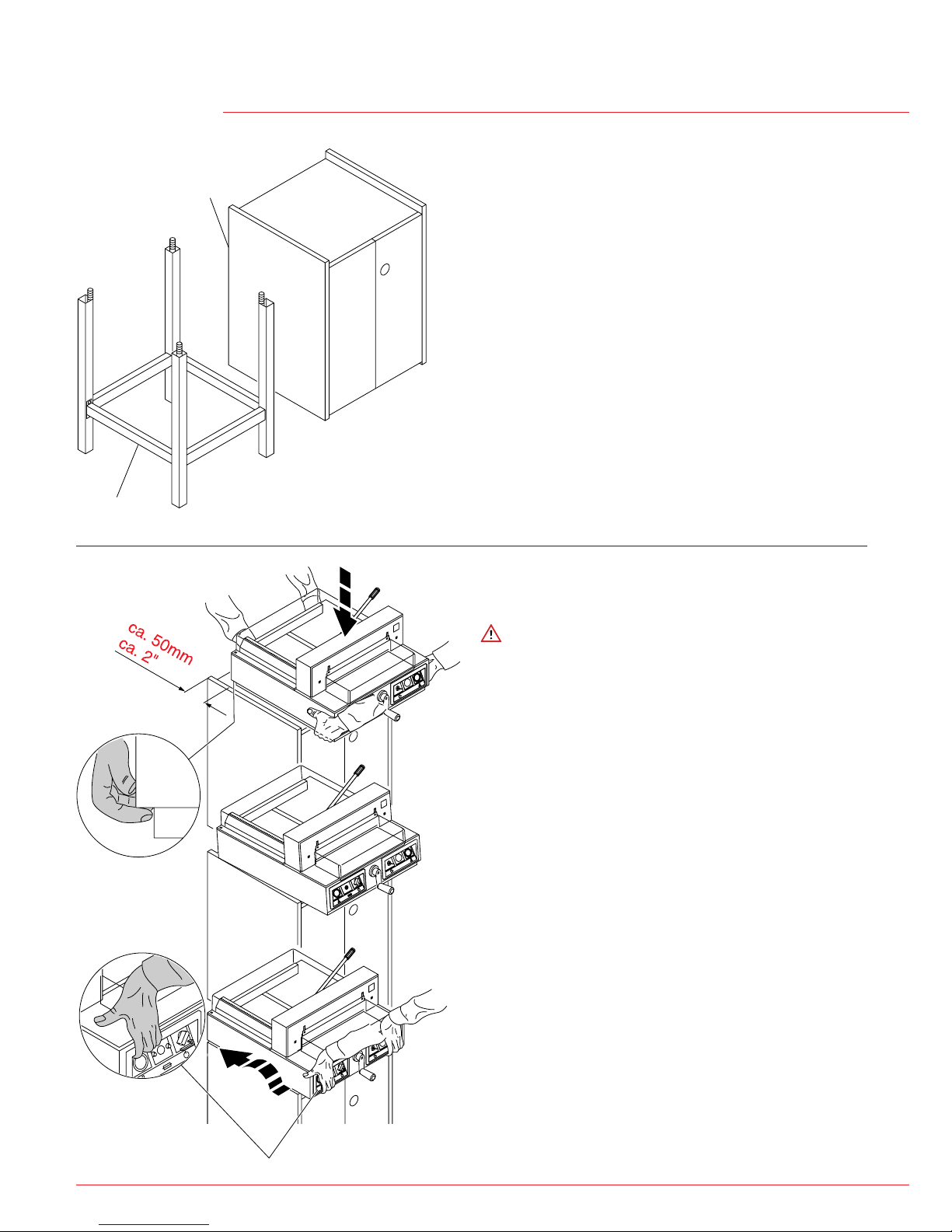 ca. 50mm
ca. 2"