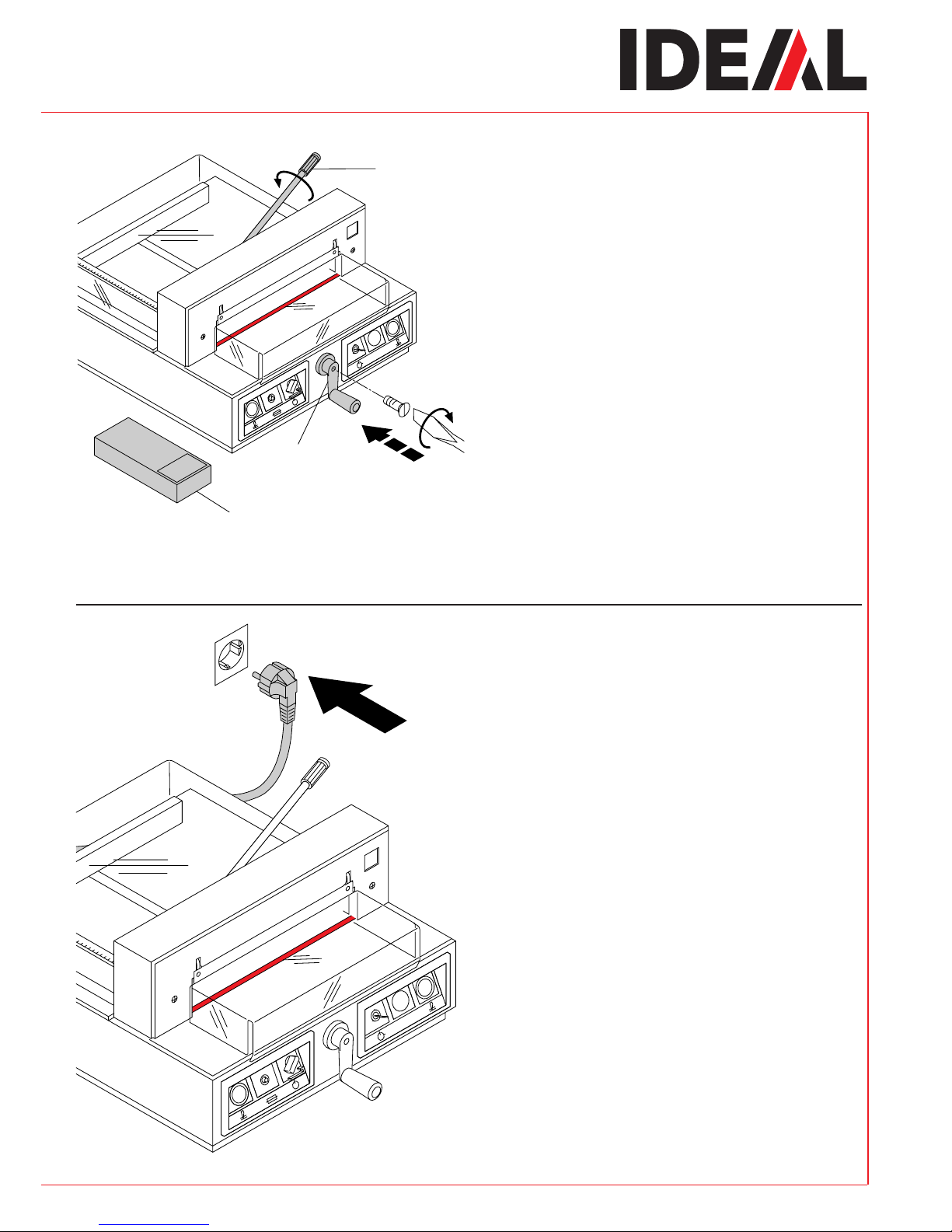 IDEAL