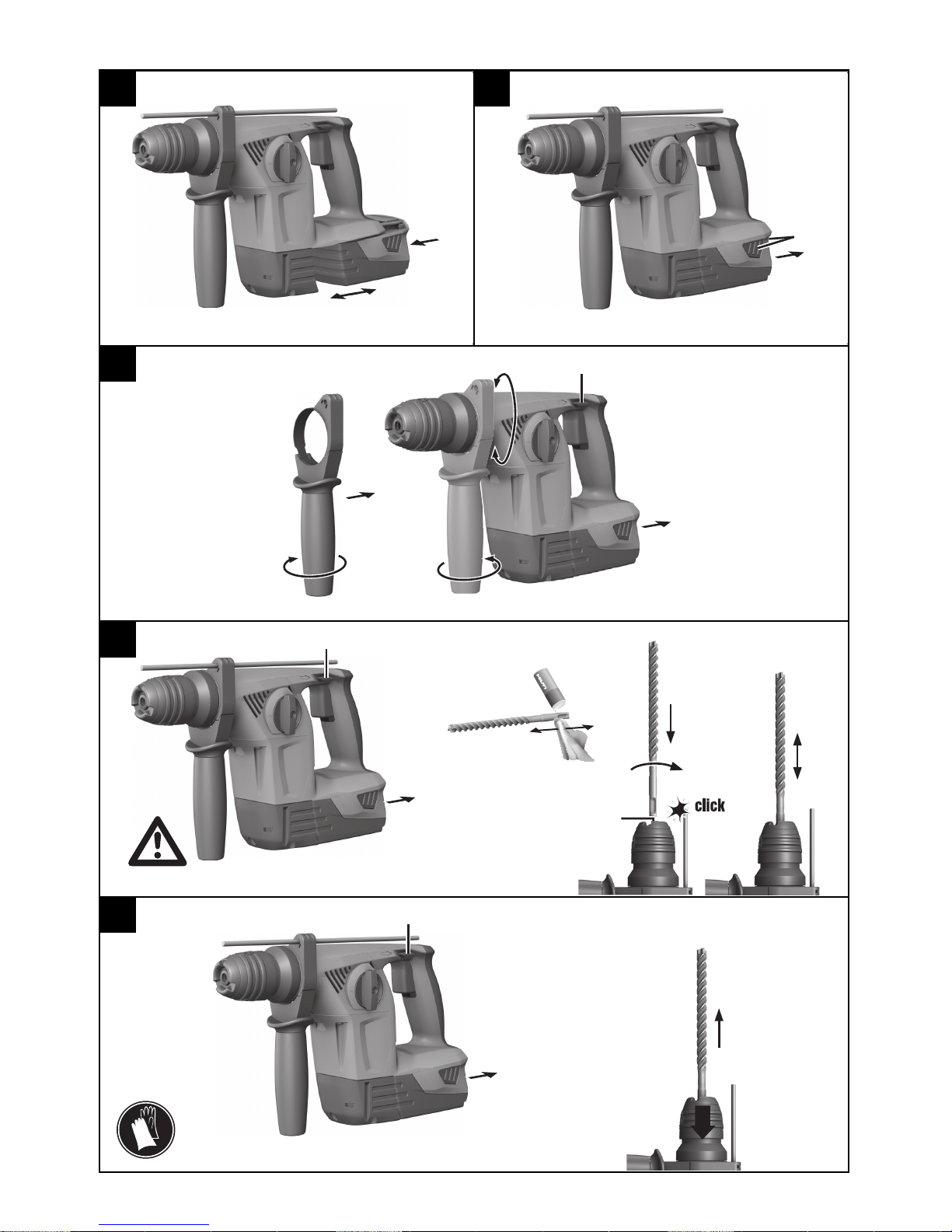 click