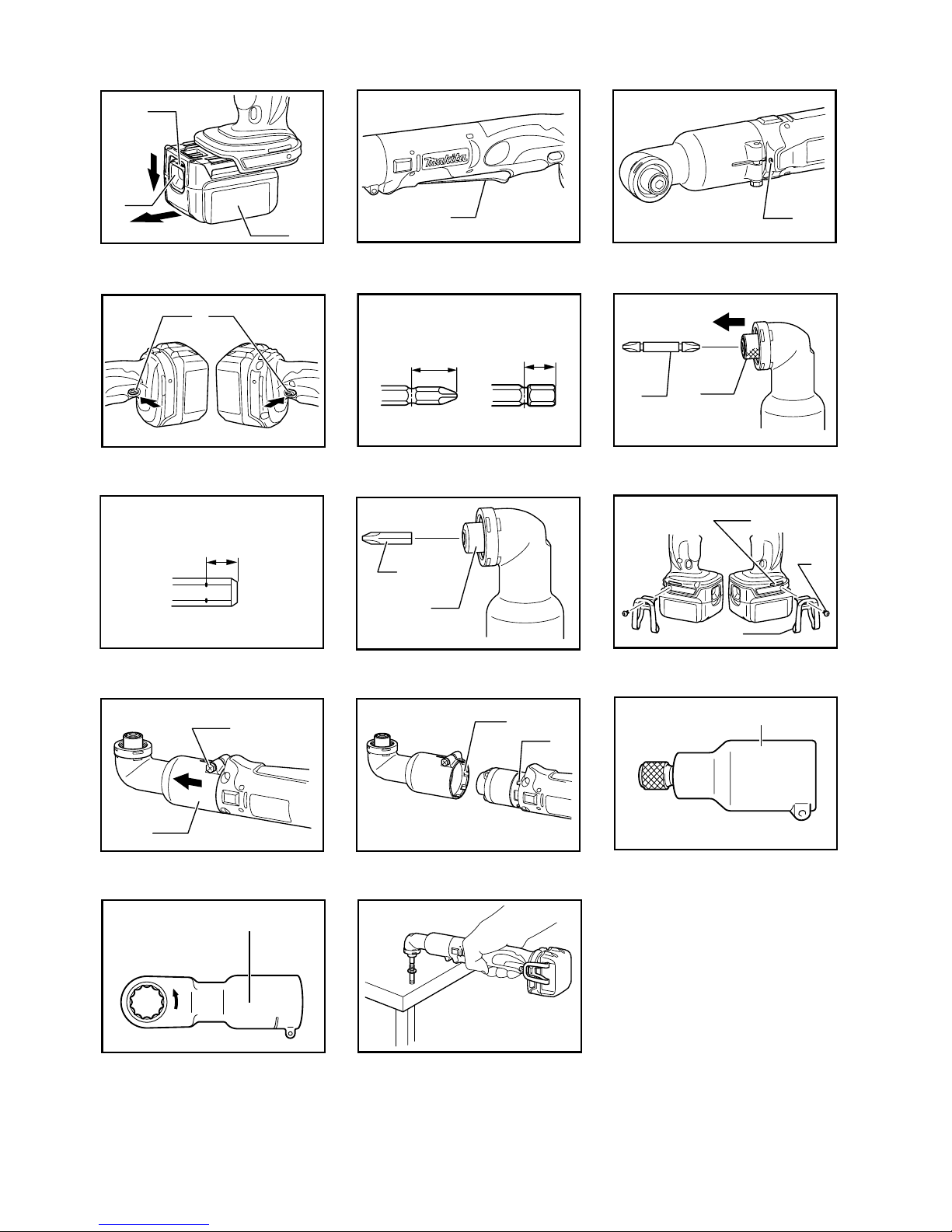 makita