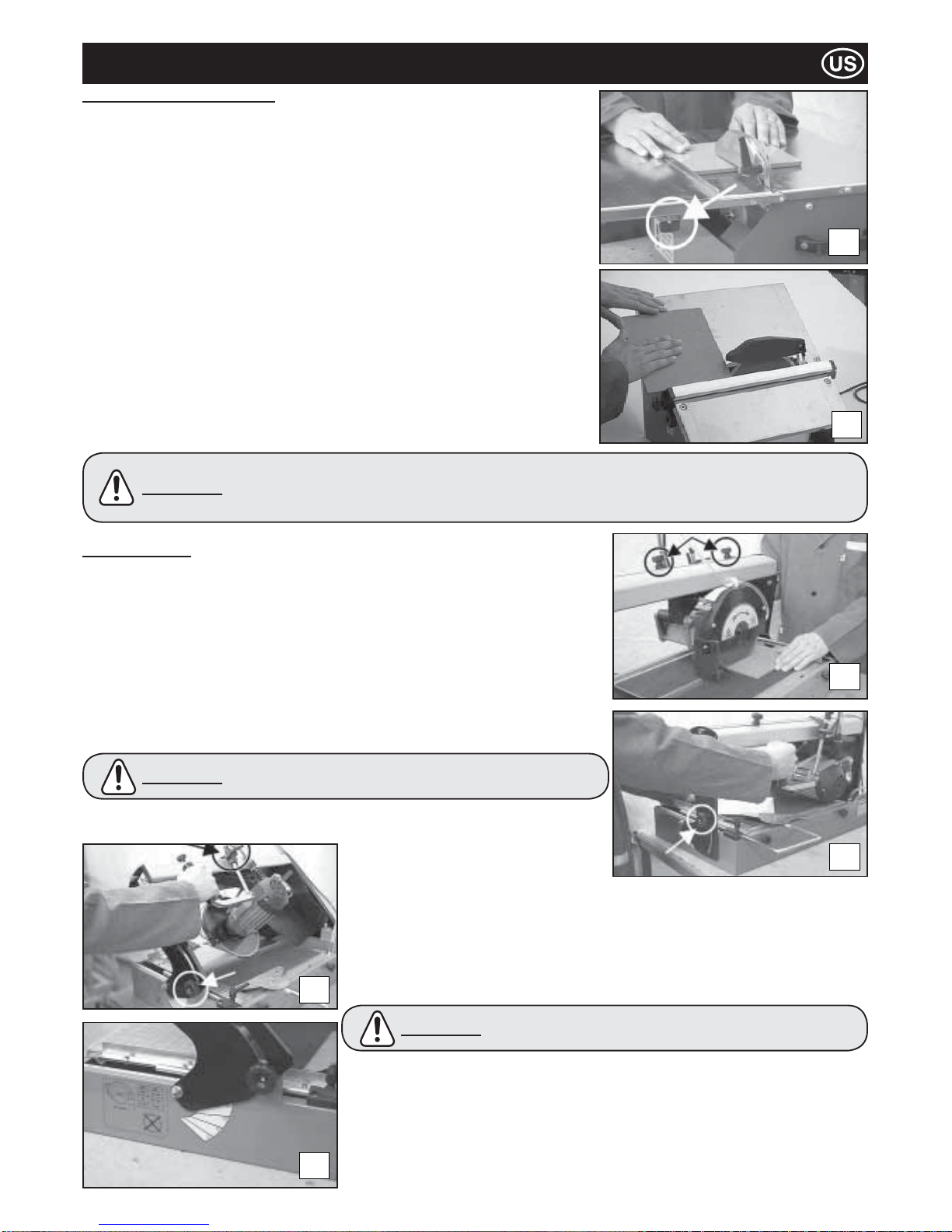 US