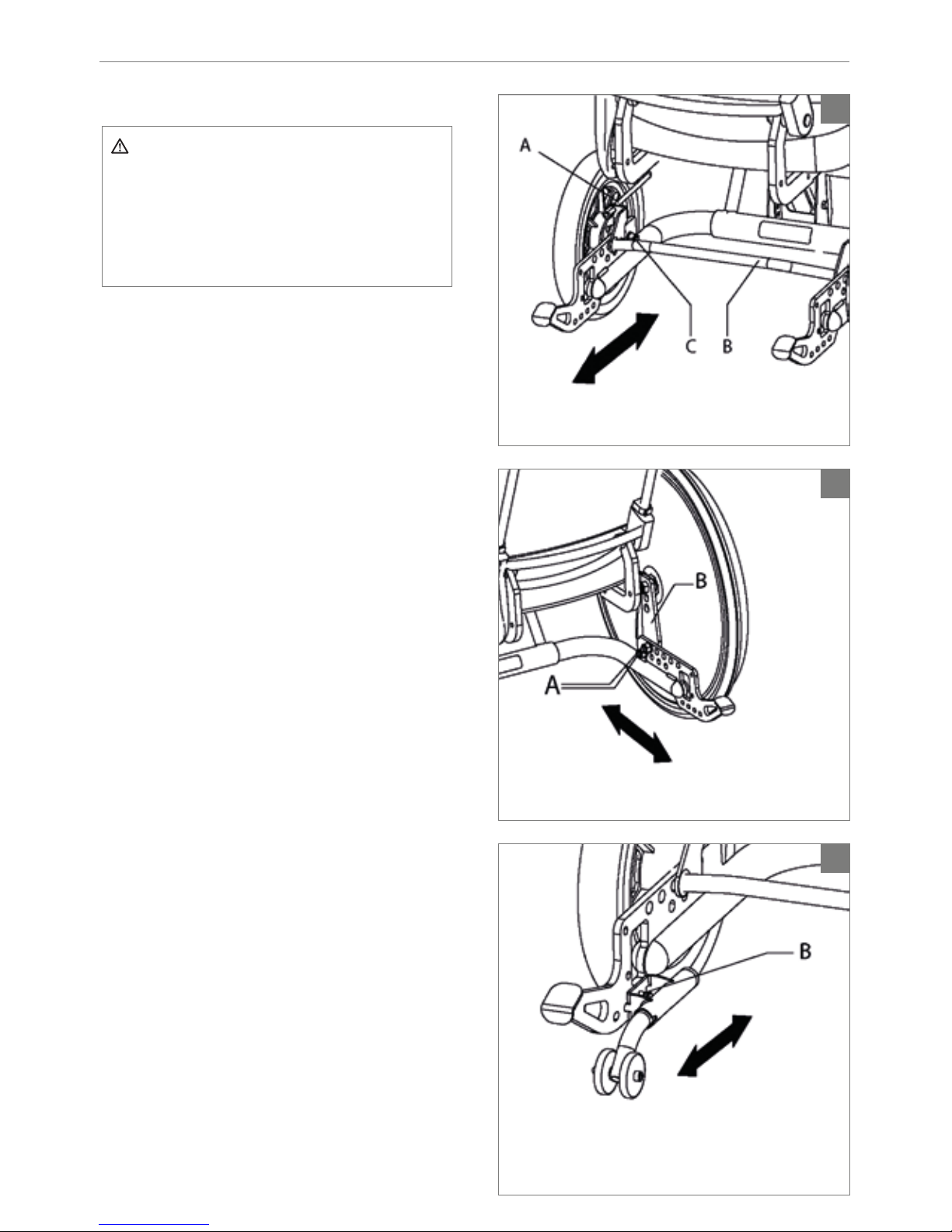 A

C B

B

A

B