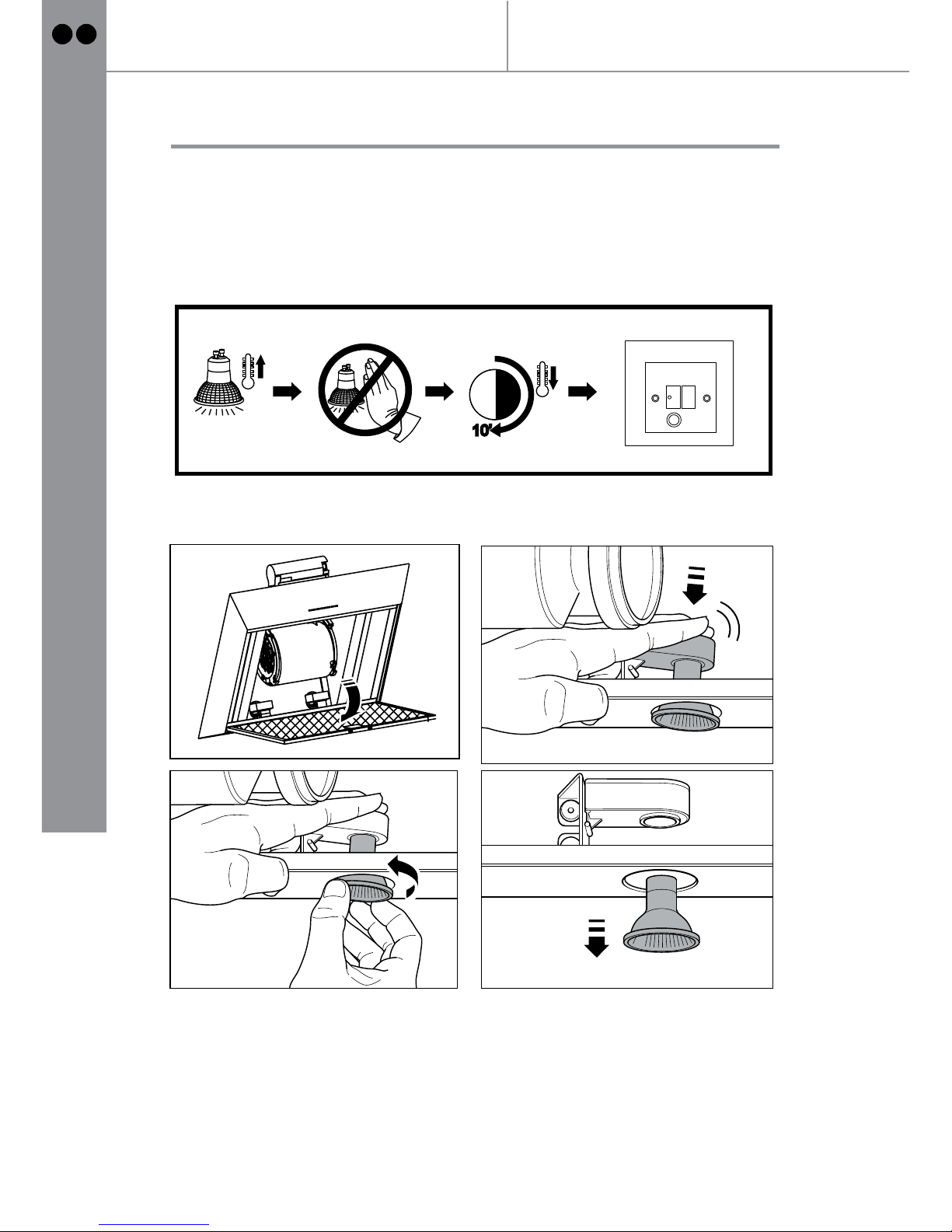 10'