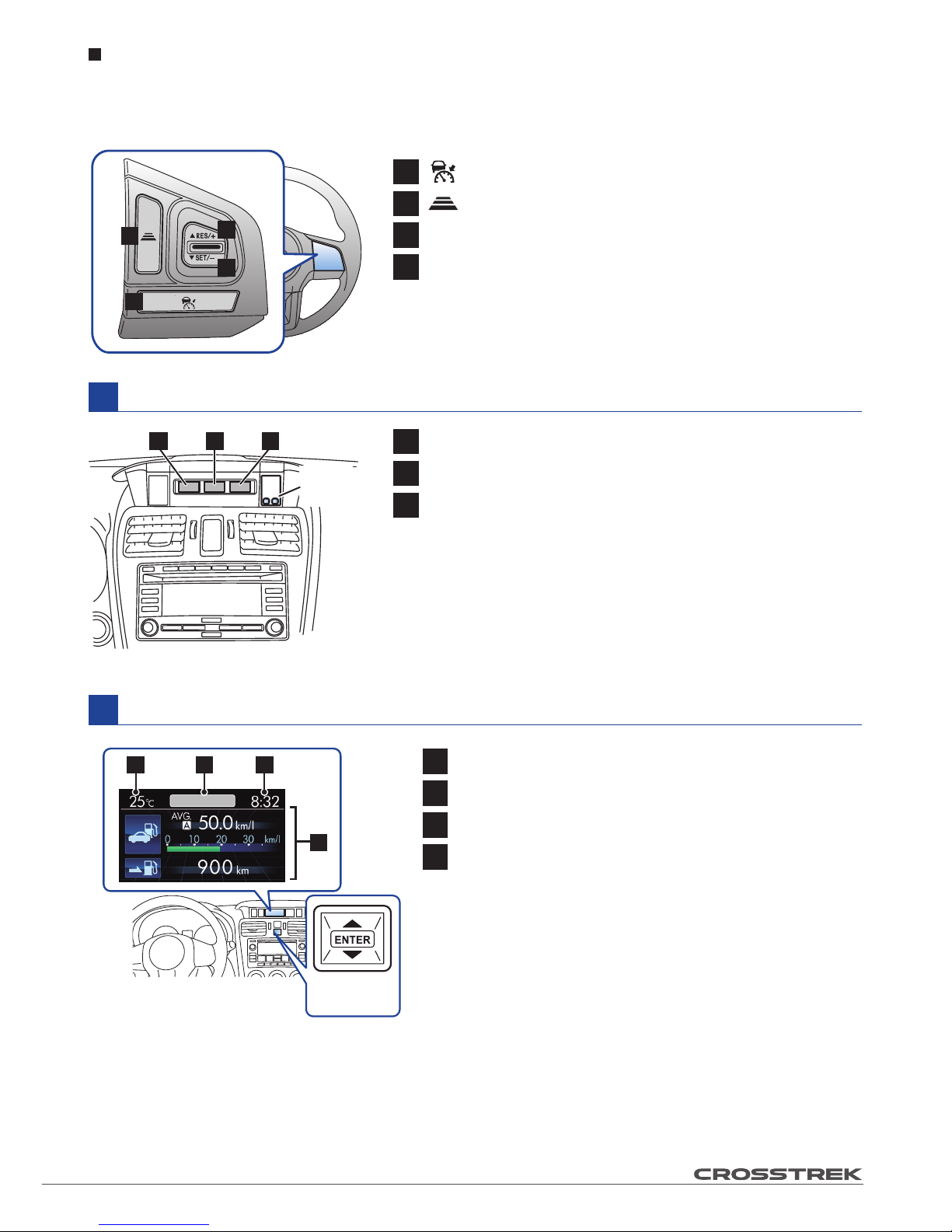 ▲RES/+
▼SET/−

25℃
8:32
AVG.
A
50.0 km/l
0 10 20 30 km/l
900 km

ENTER

CROSSTREK