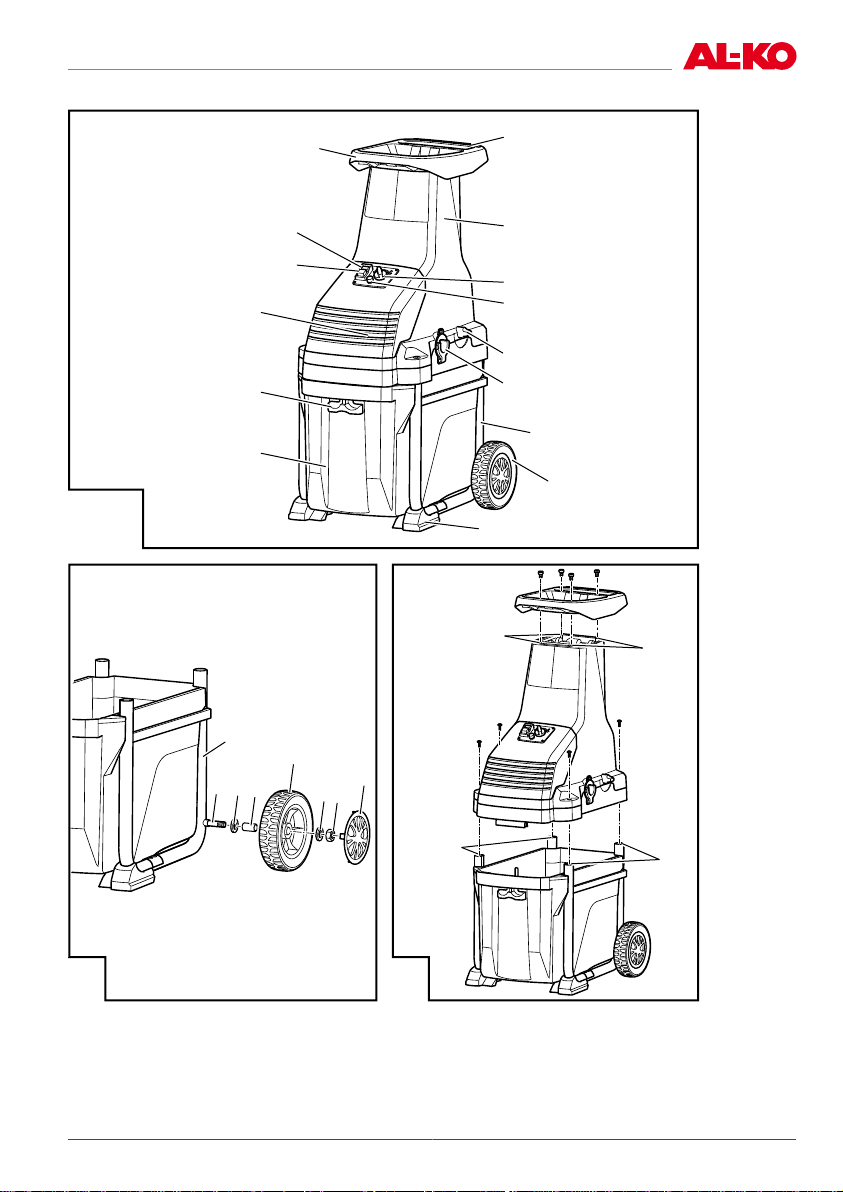 AL-KO