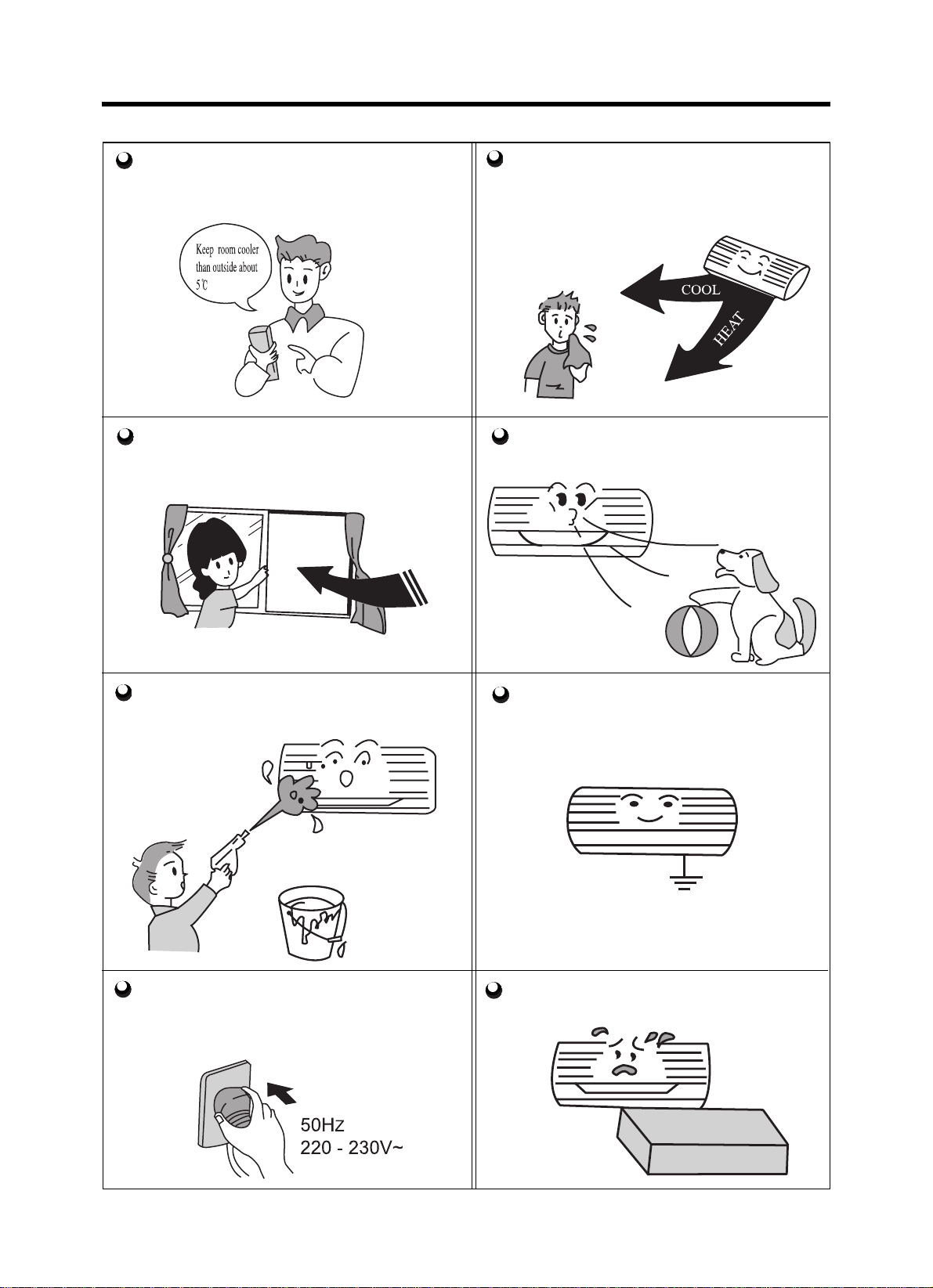 Keep room cooler than outside about 5℃

COOL

HEAT

50Hz
220 - 230V~