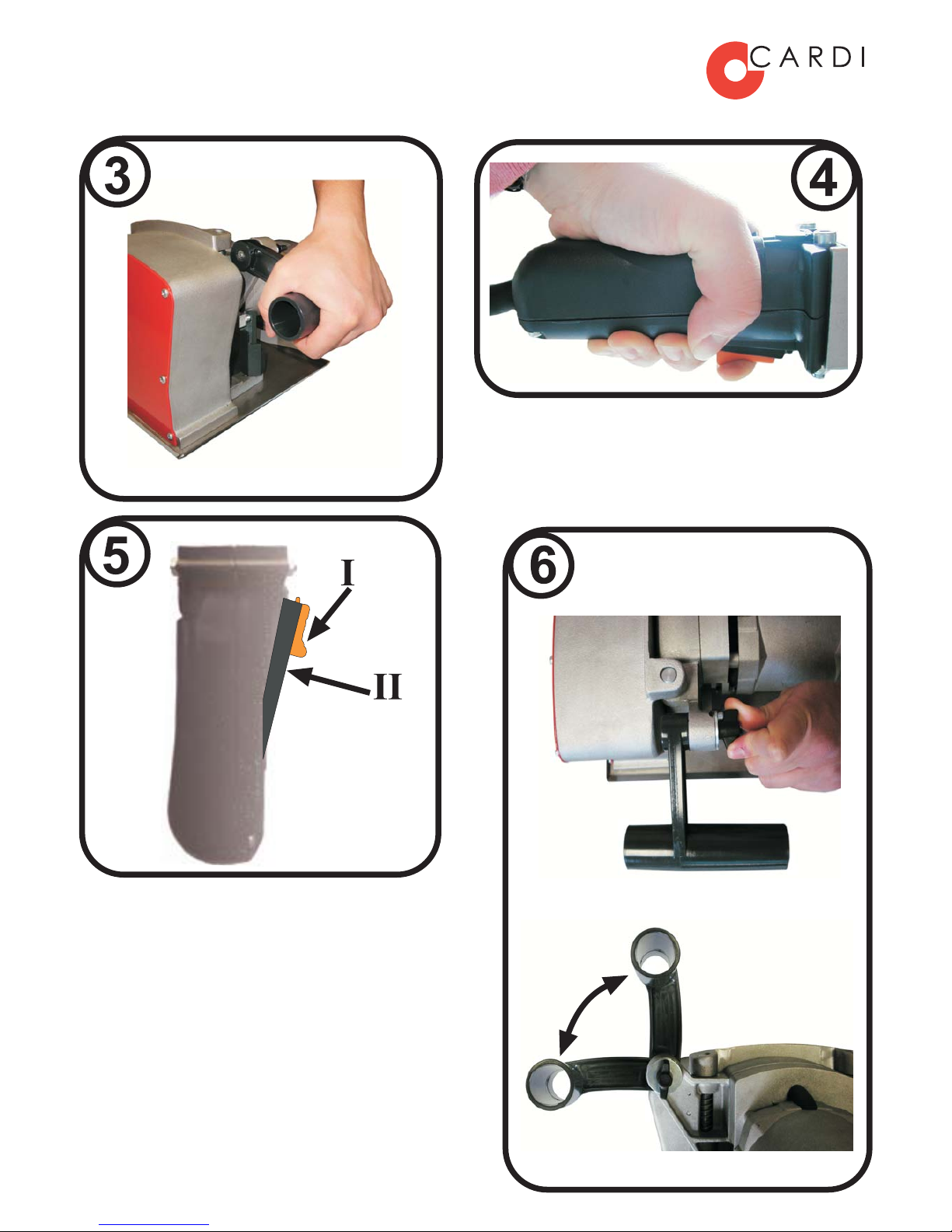 CARDI

3

4

5

I

II

6