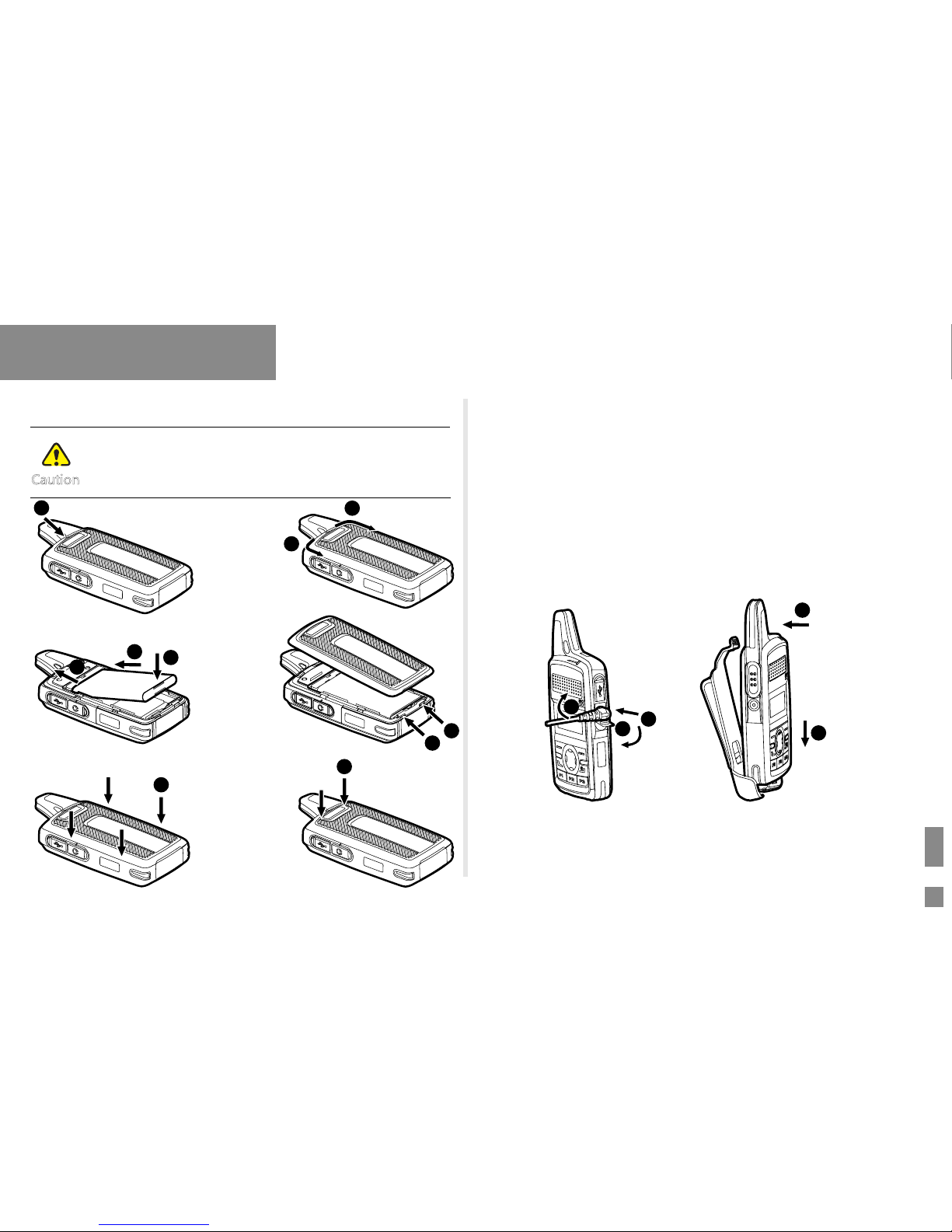 Caution