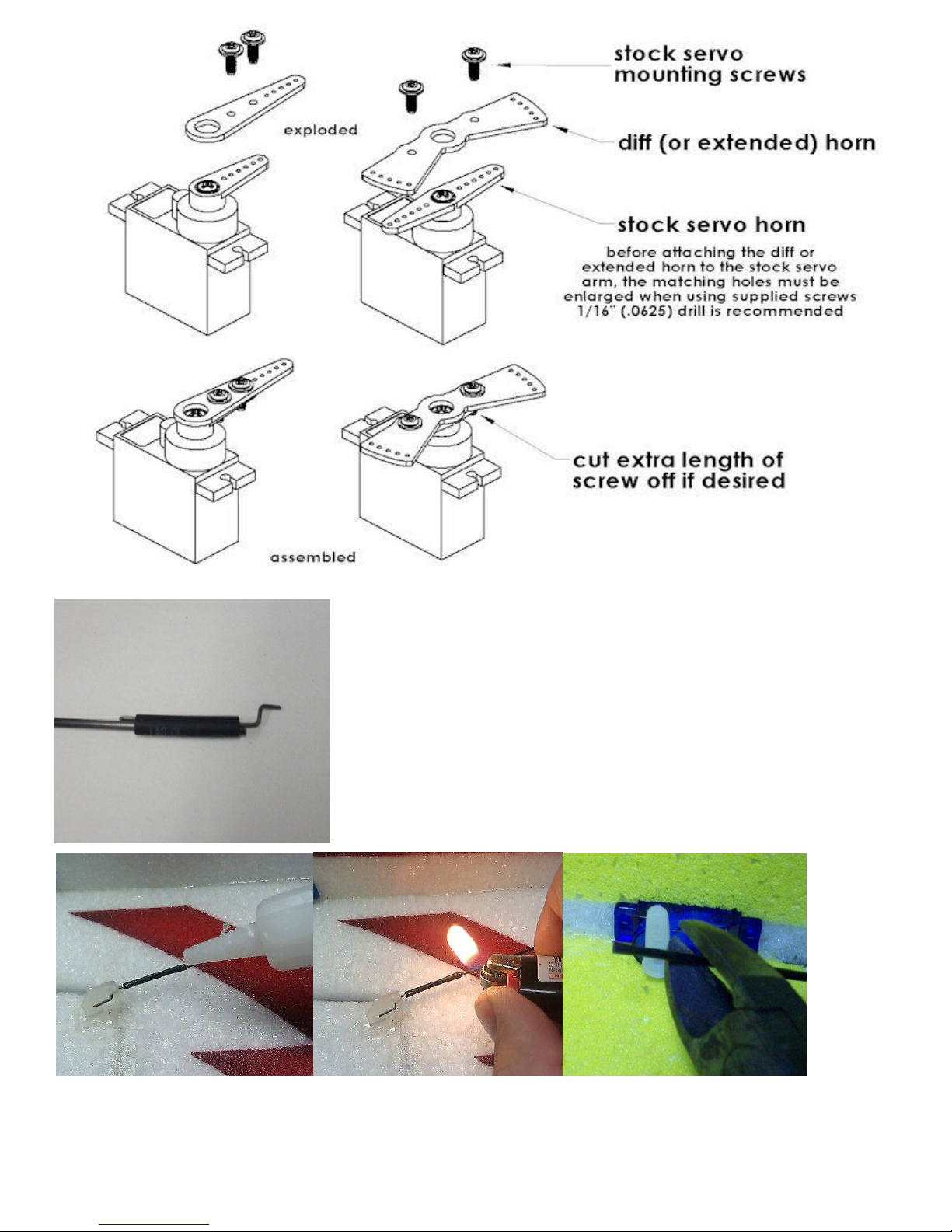 stock servo mounting screws

exploded

diff (or extended) horn

stock servo horn

before attaching the diff or extended horn to the stock servo arm, the matching holes must be enlarged when using supplied screws 1/16" (.0625) drill is recommended

cut extra length of screw off if desired

assembled