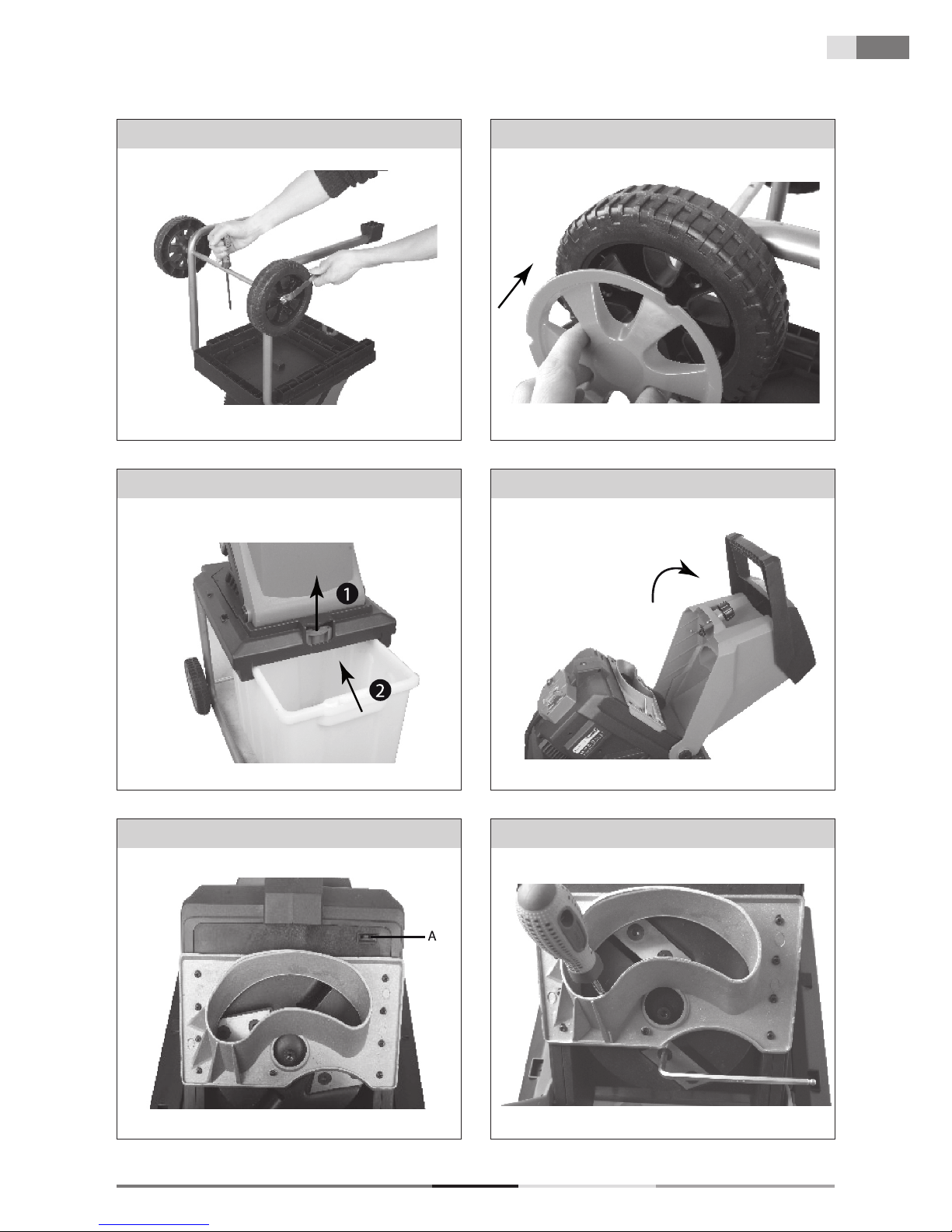 1

2

A