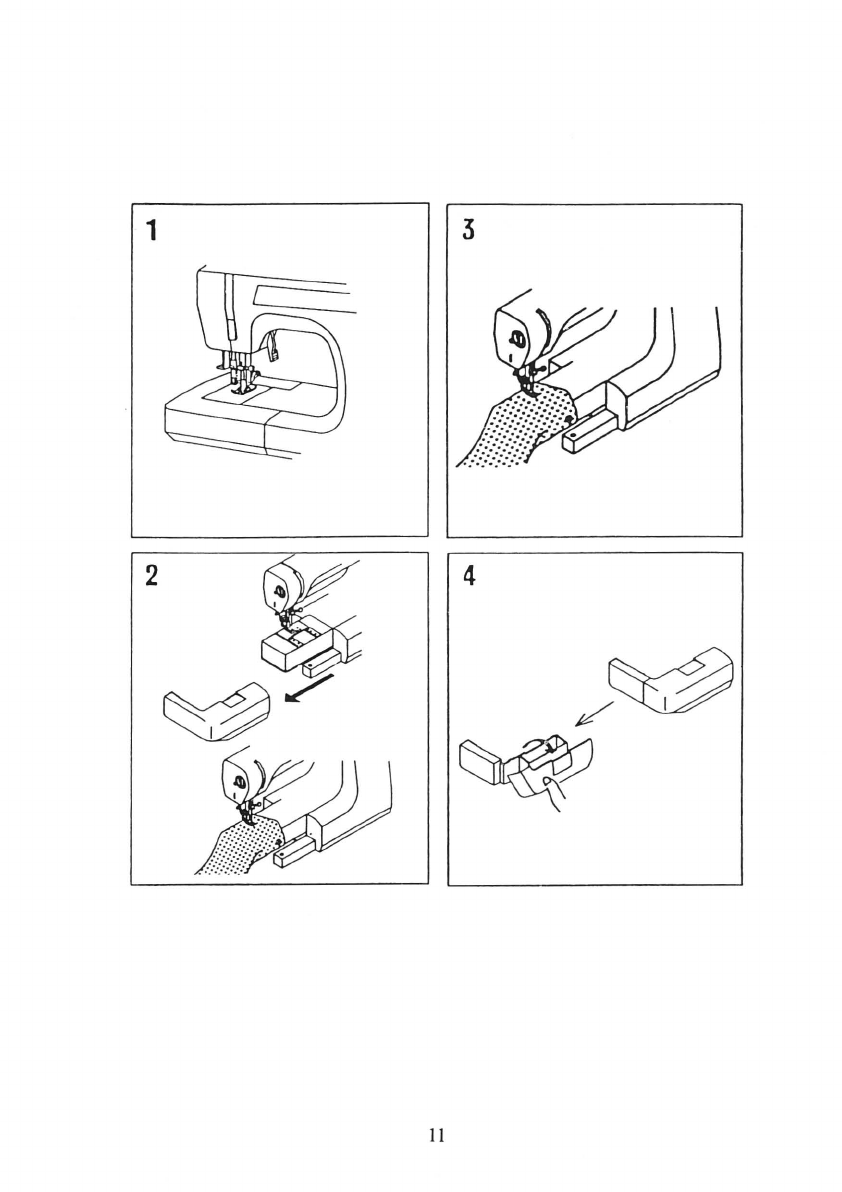 1

3

2

4

11