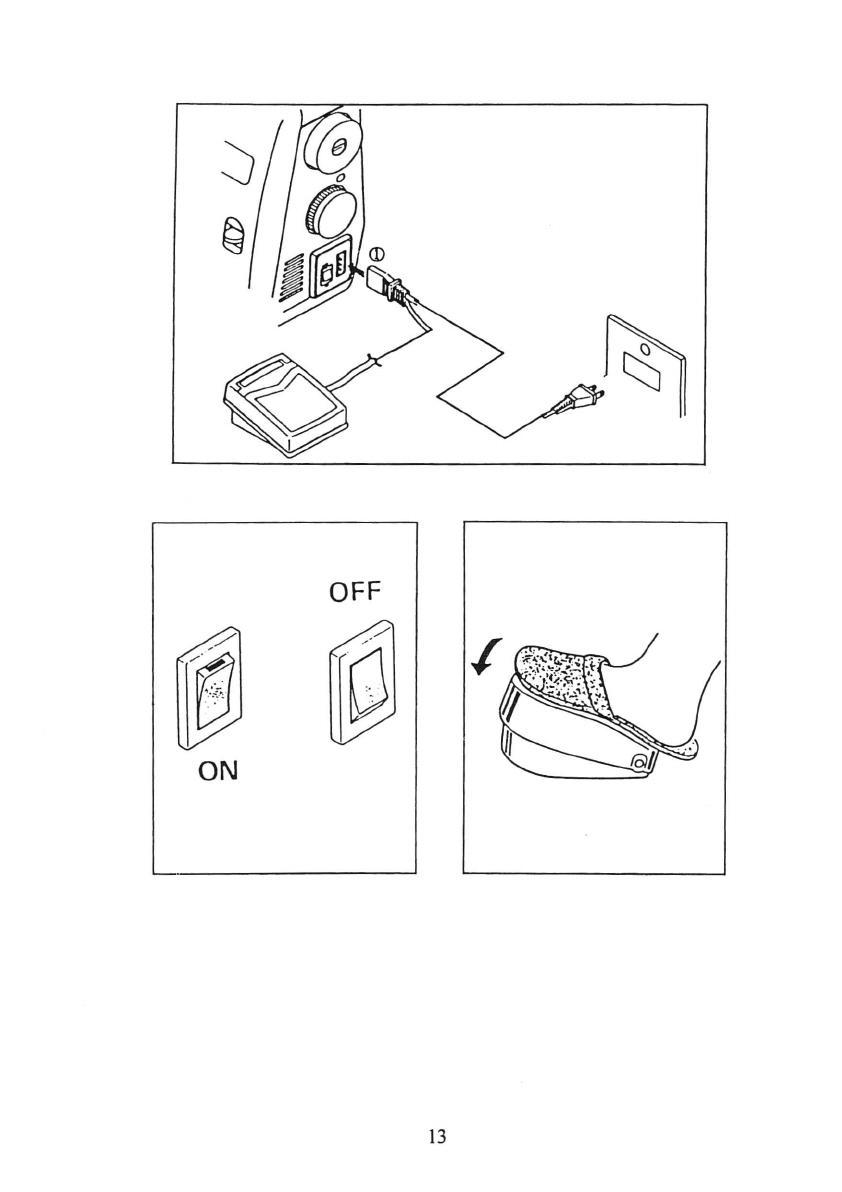 ①

OFF

ON

13