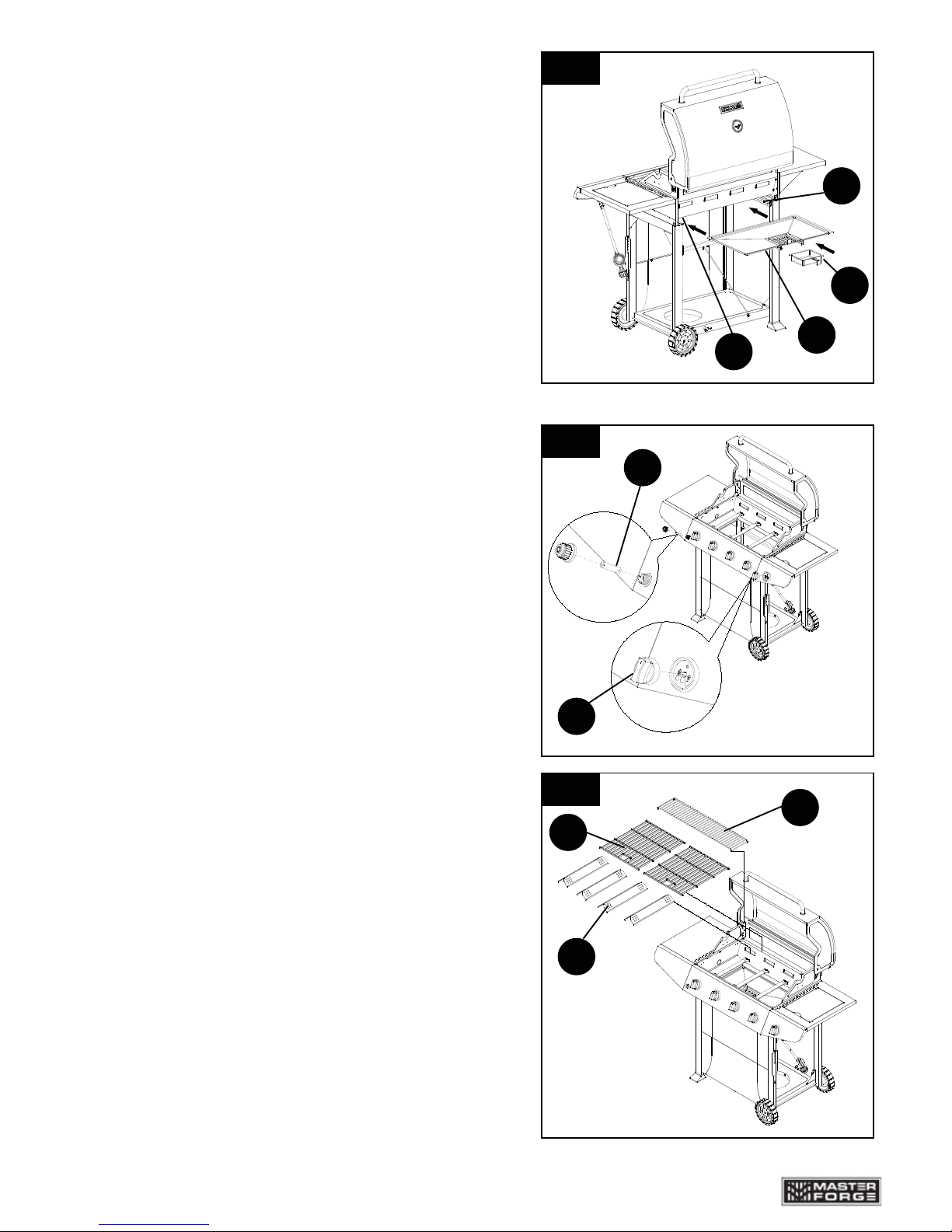 MASTER FORGE