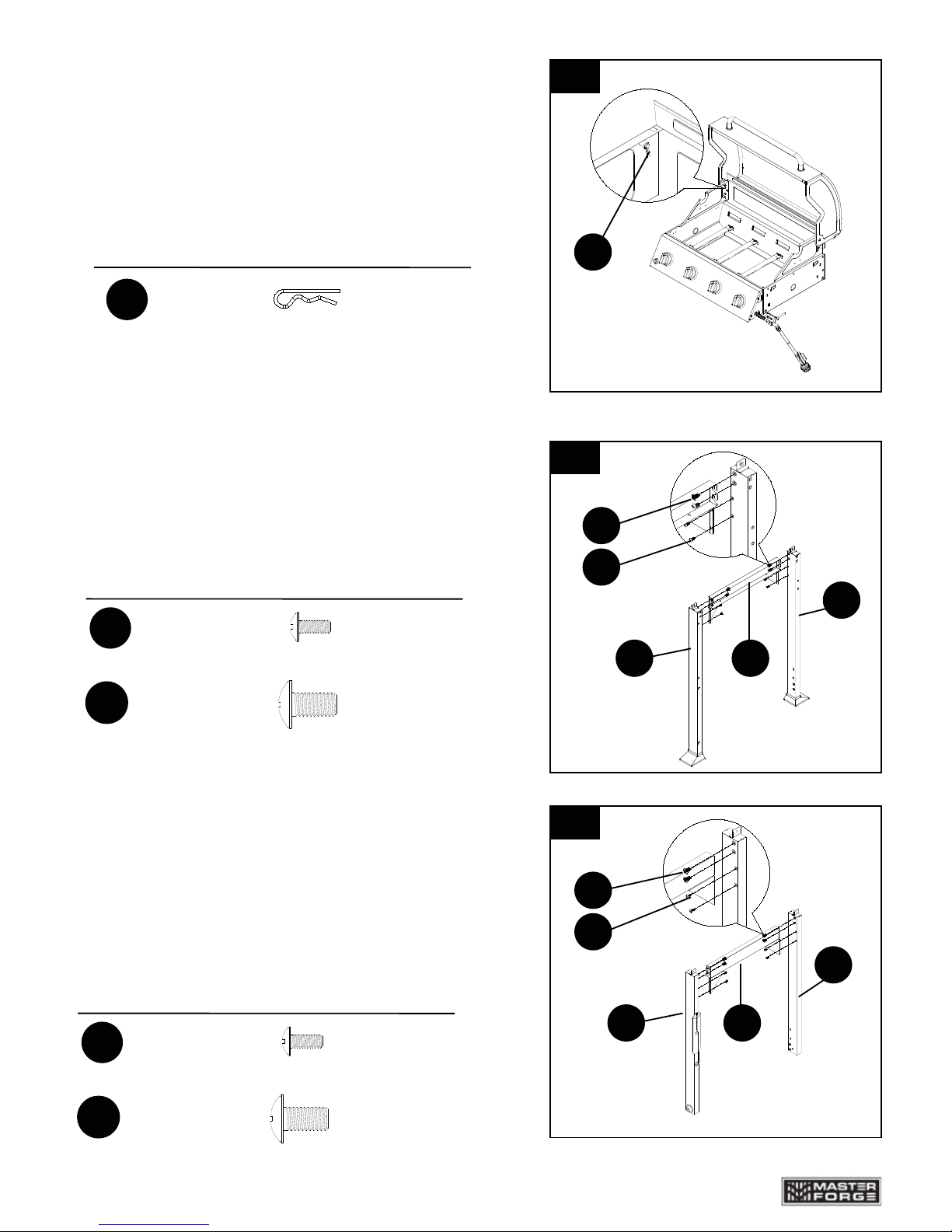 MASTER FORGE