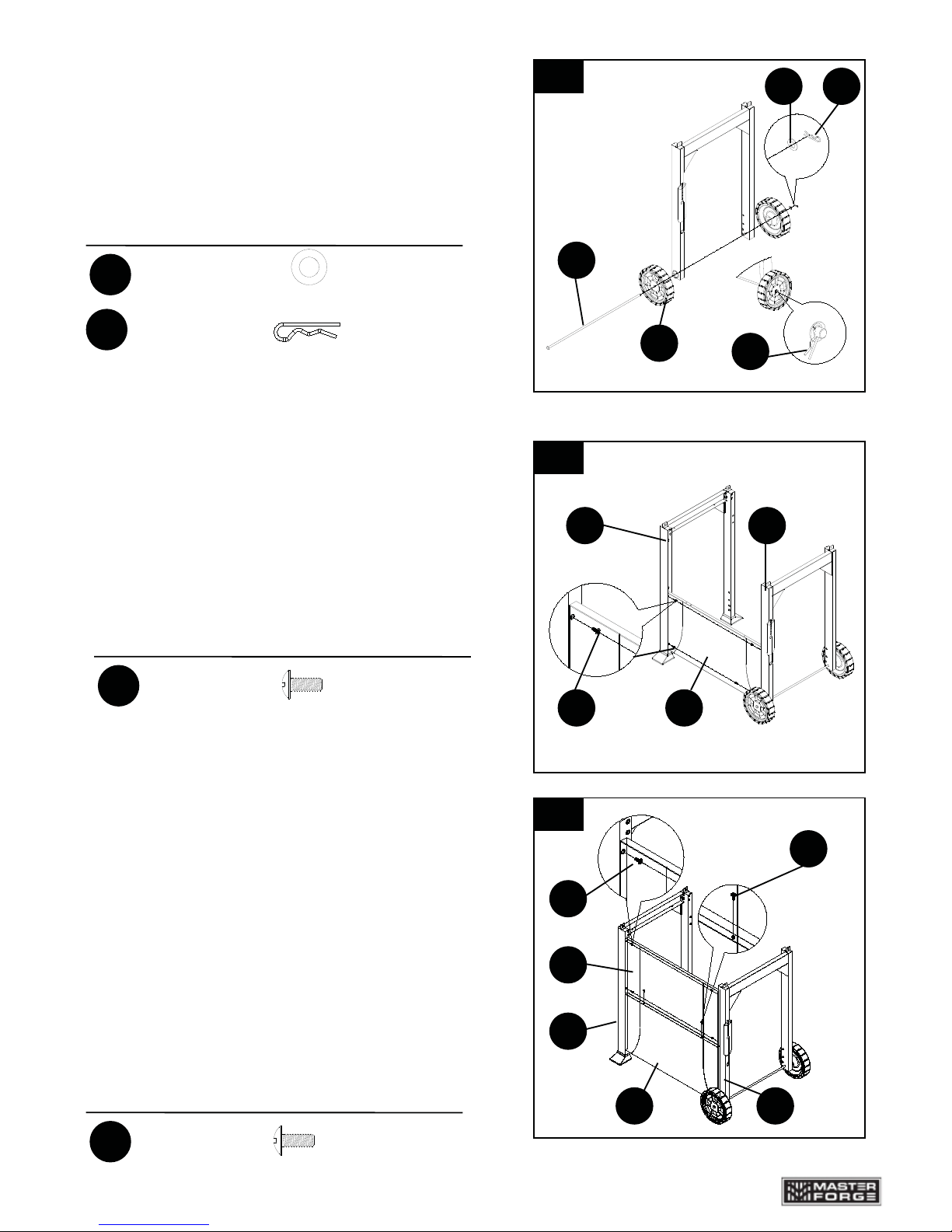 MASTER FORGE