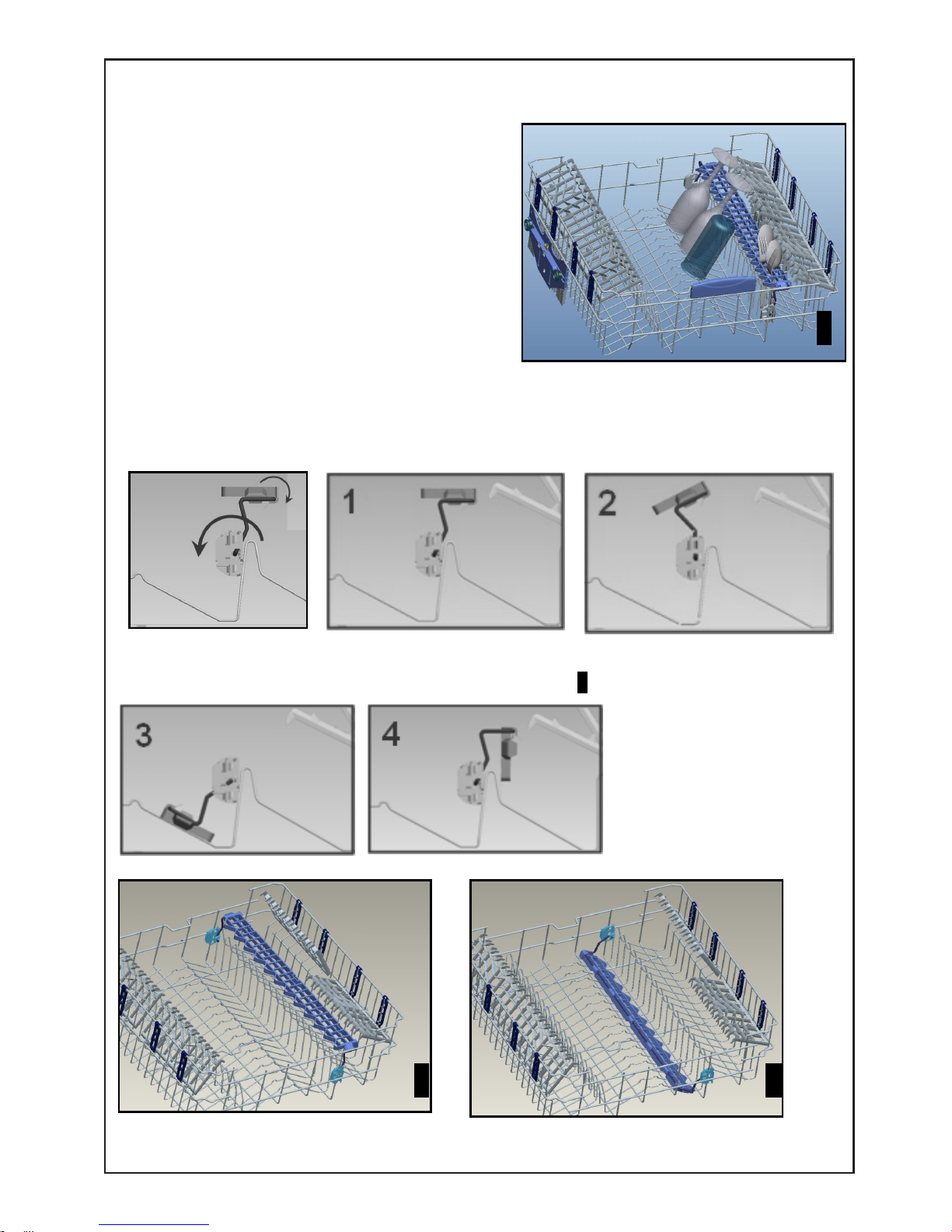 1

2

3

4