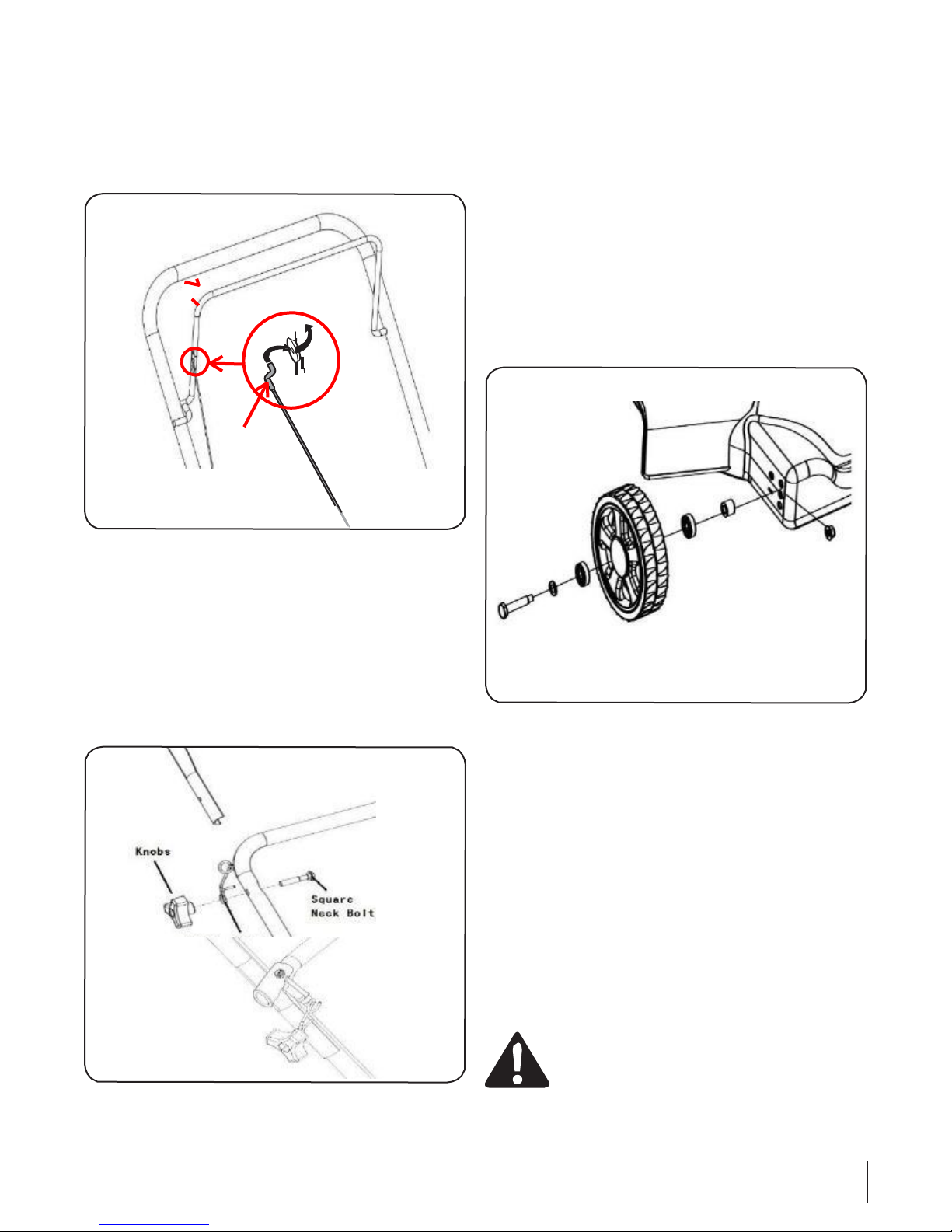 Knobs

Square Neck Bolt