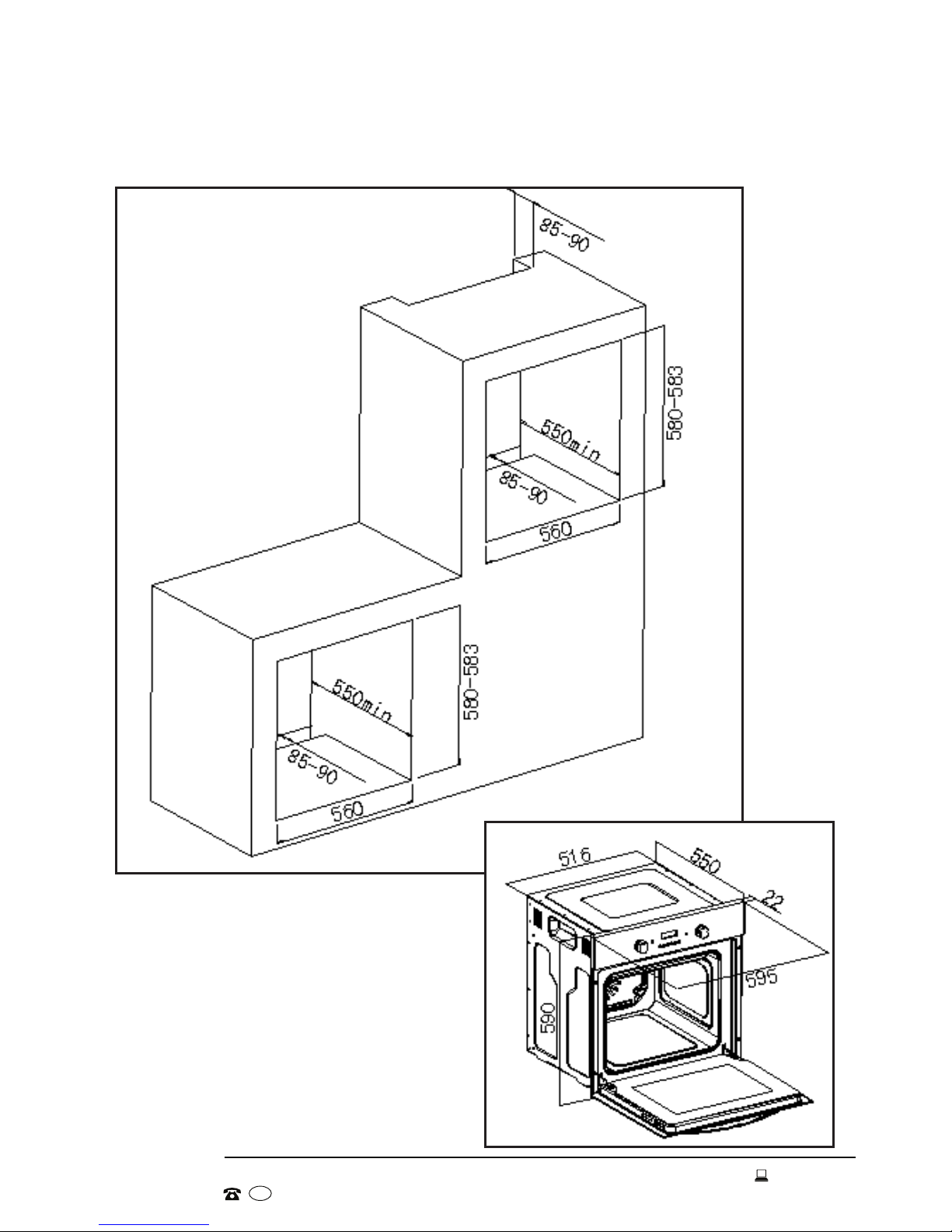 85-90

580-583

550min

85-90

560

580-583

550min

85-90

560

516

550

22

595

590