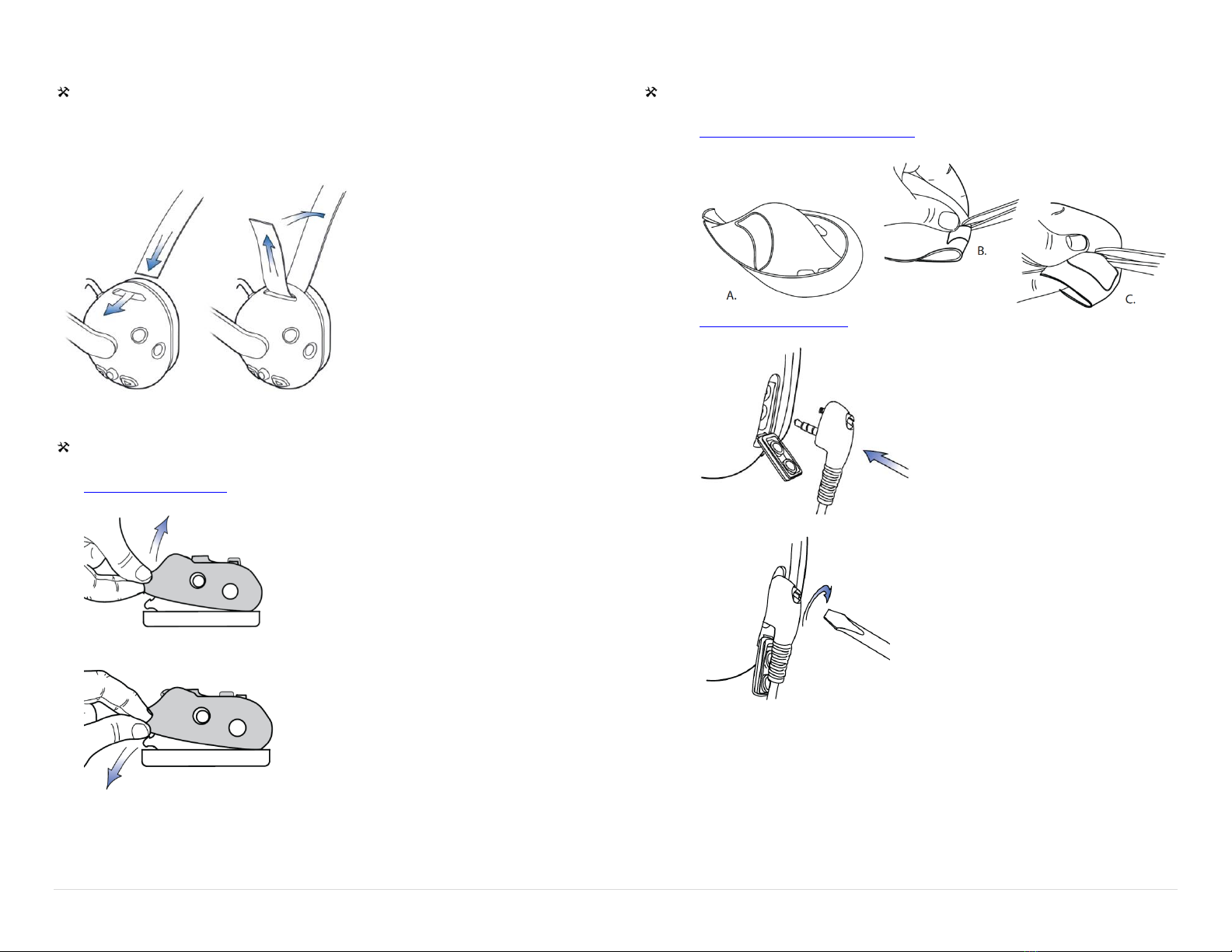 A.

B.

C.