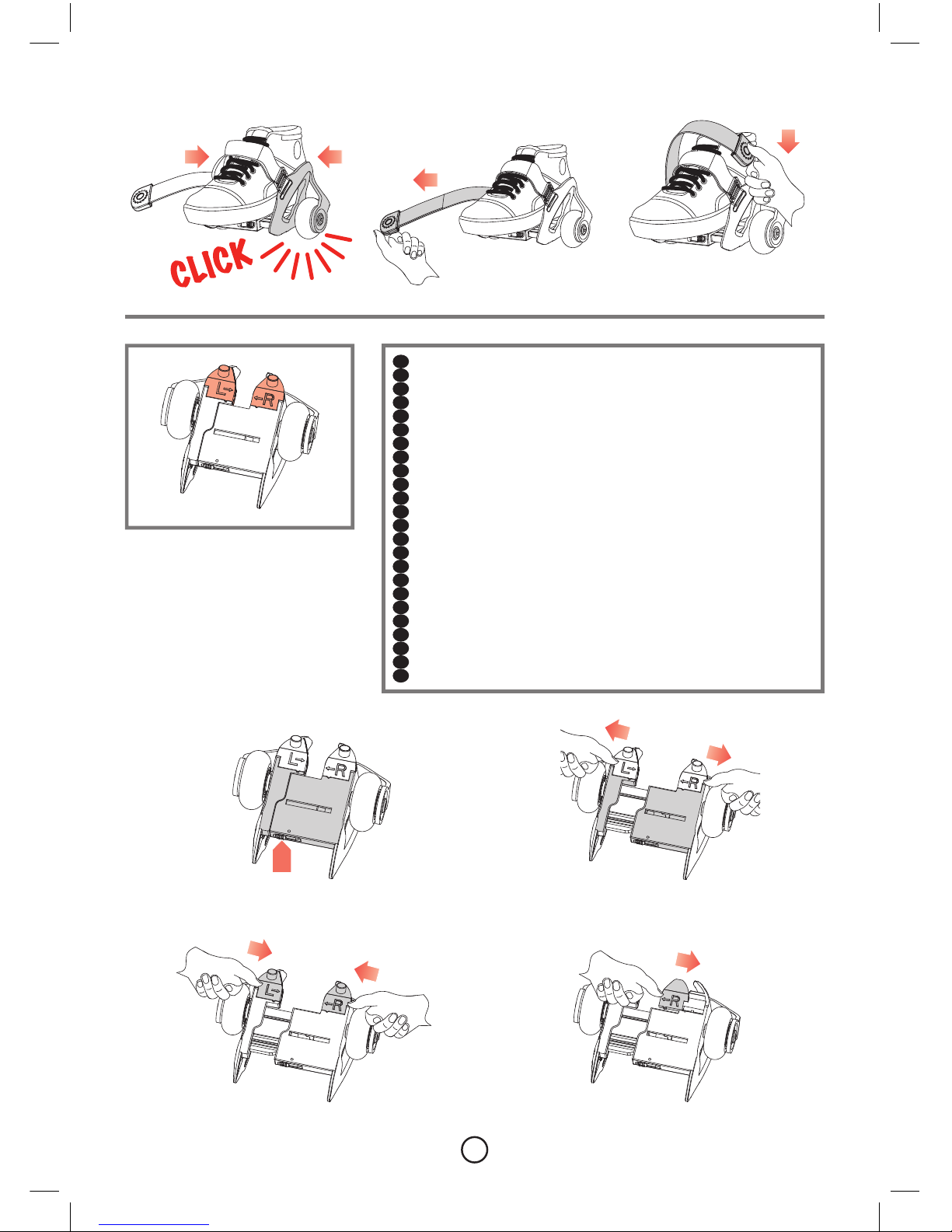 CLICK

L R

L R

L R

L R

R