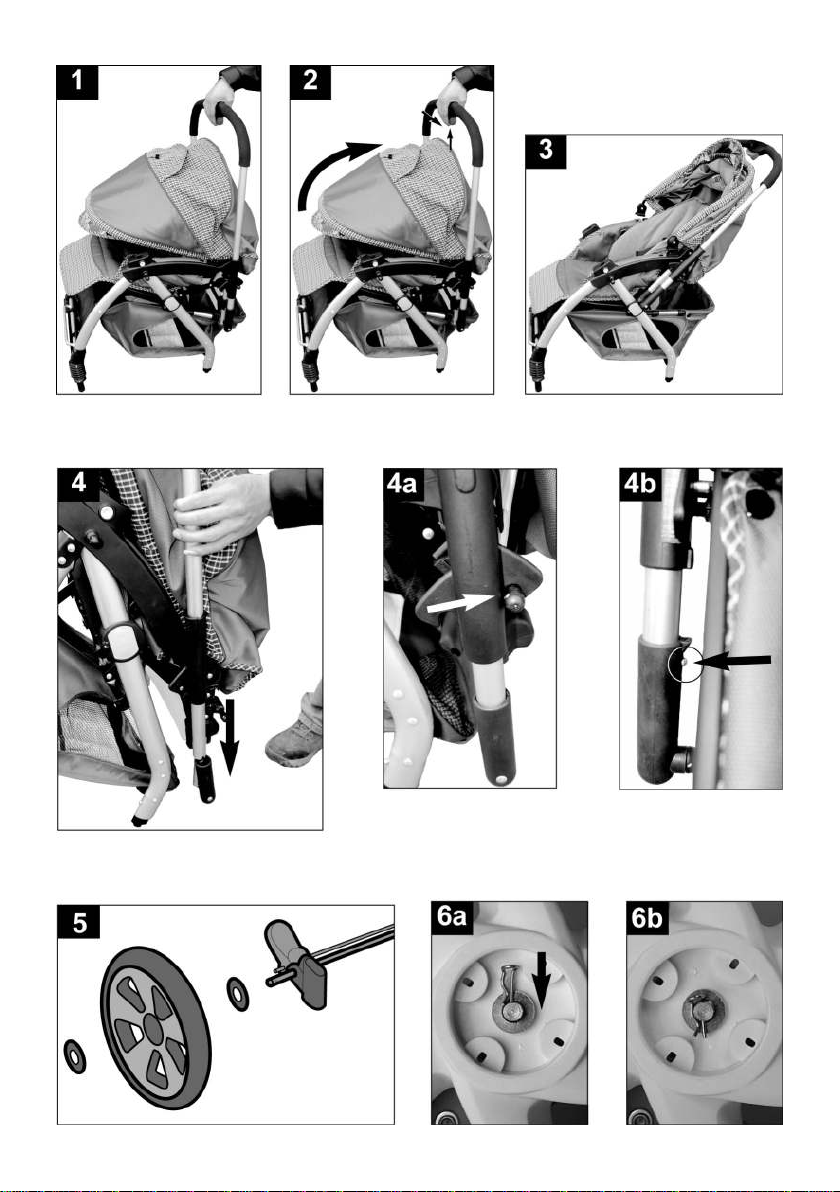 1
2
3
4
4a
4b
5
6a
6b