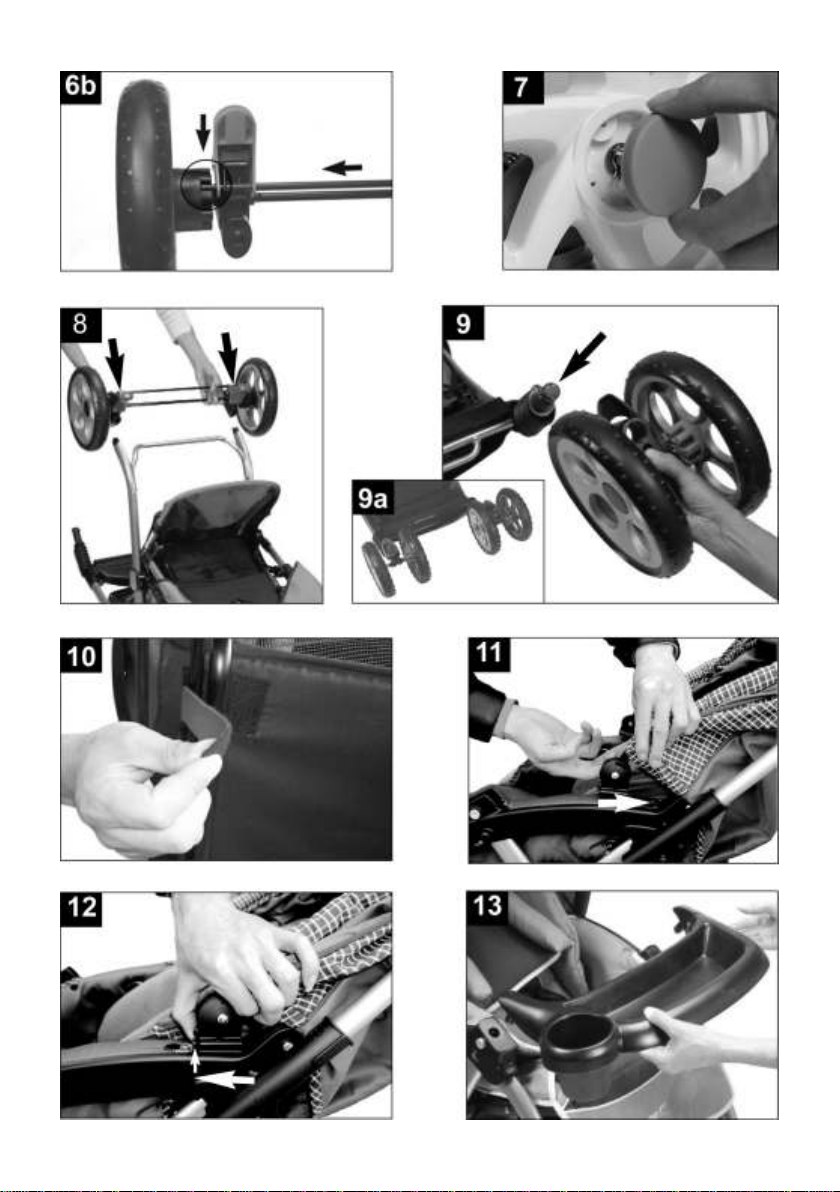 6b

7

8

9

9a

10

11

12

13