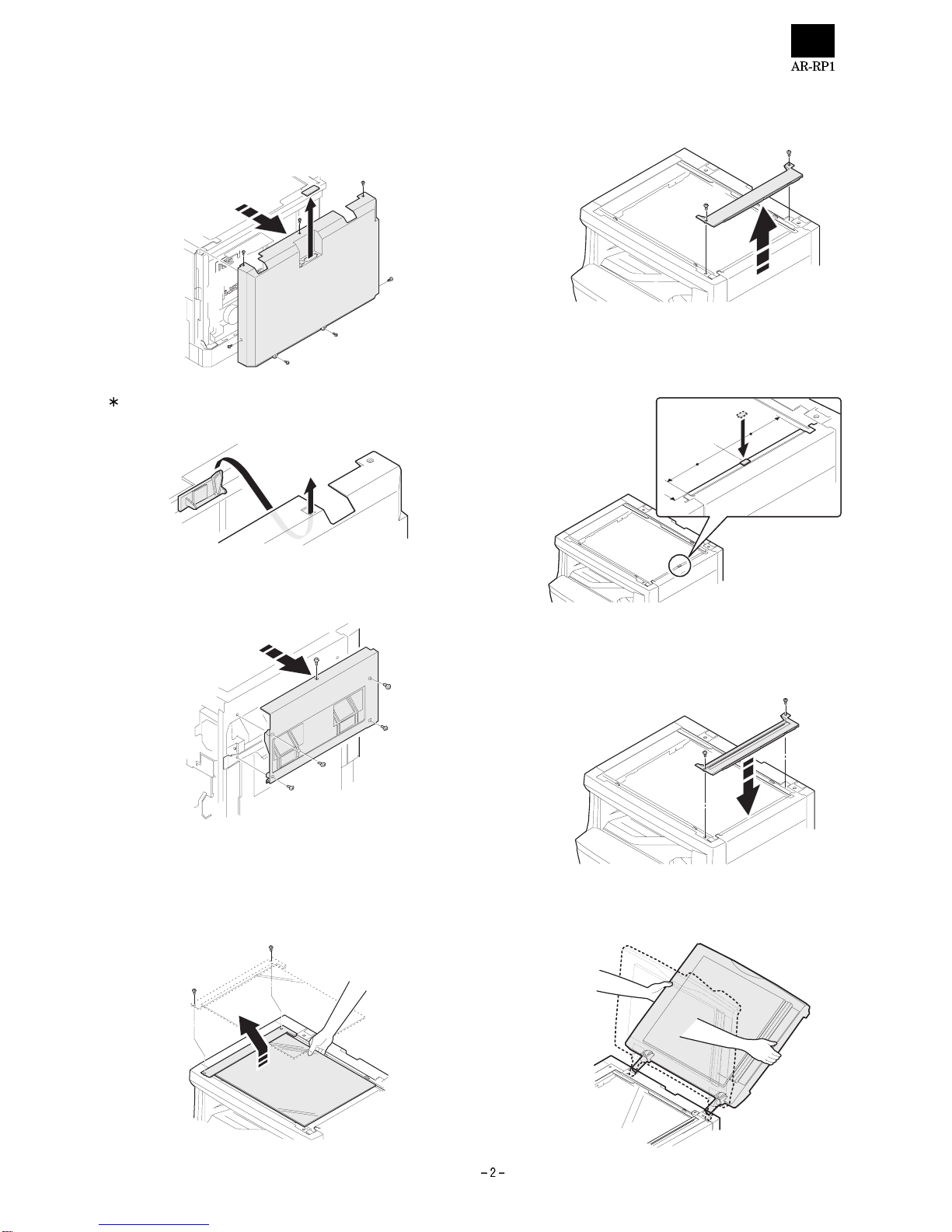 AR-RP1

*

– 2 –