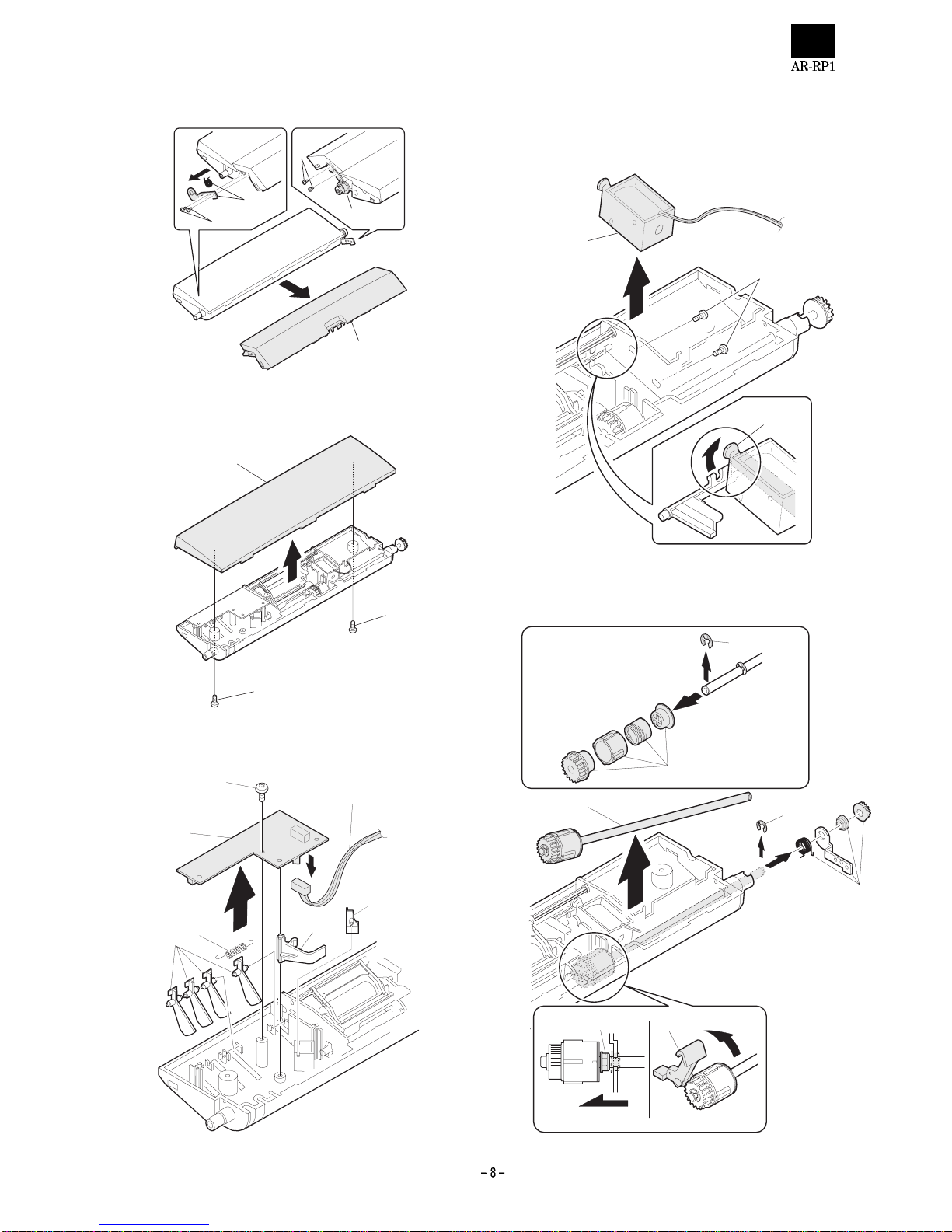 AR-RP1

– 8 –