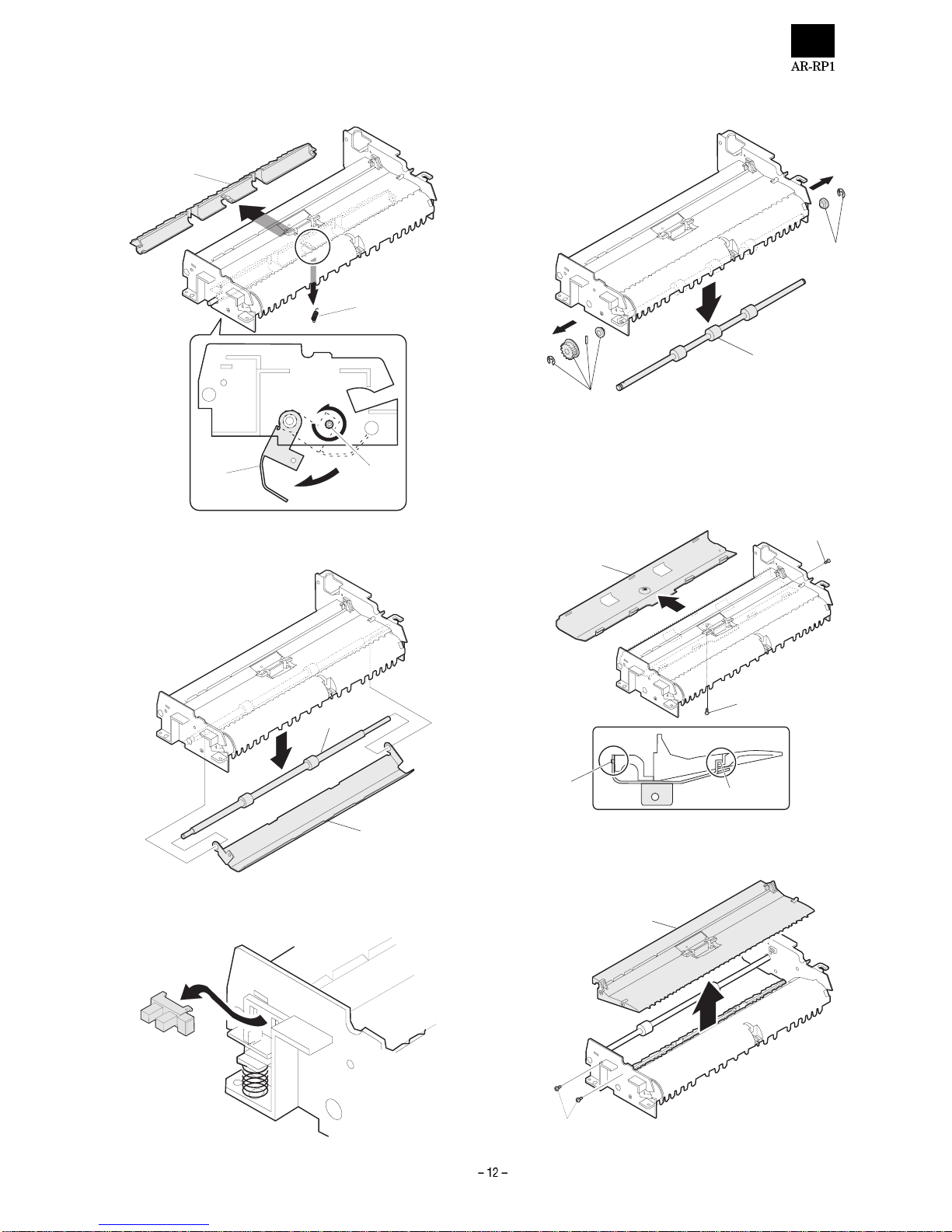 AR-RP1

– 12 –