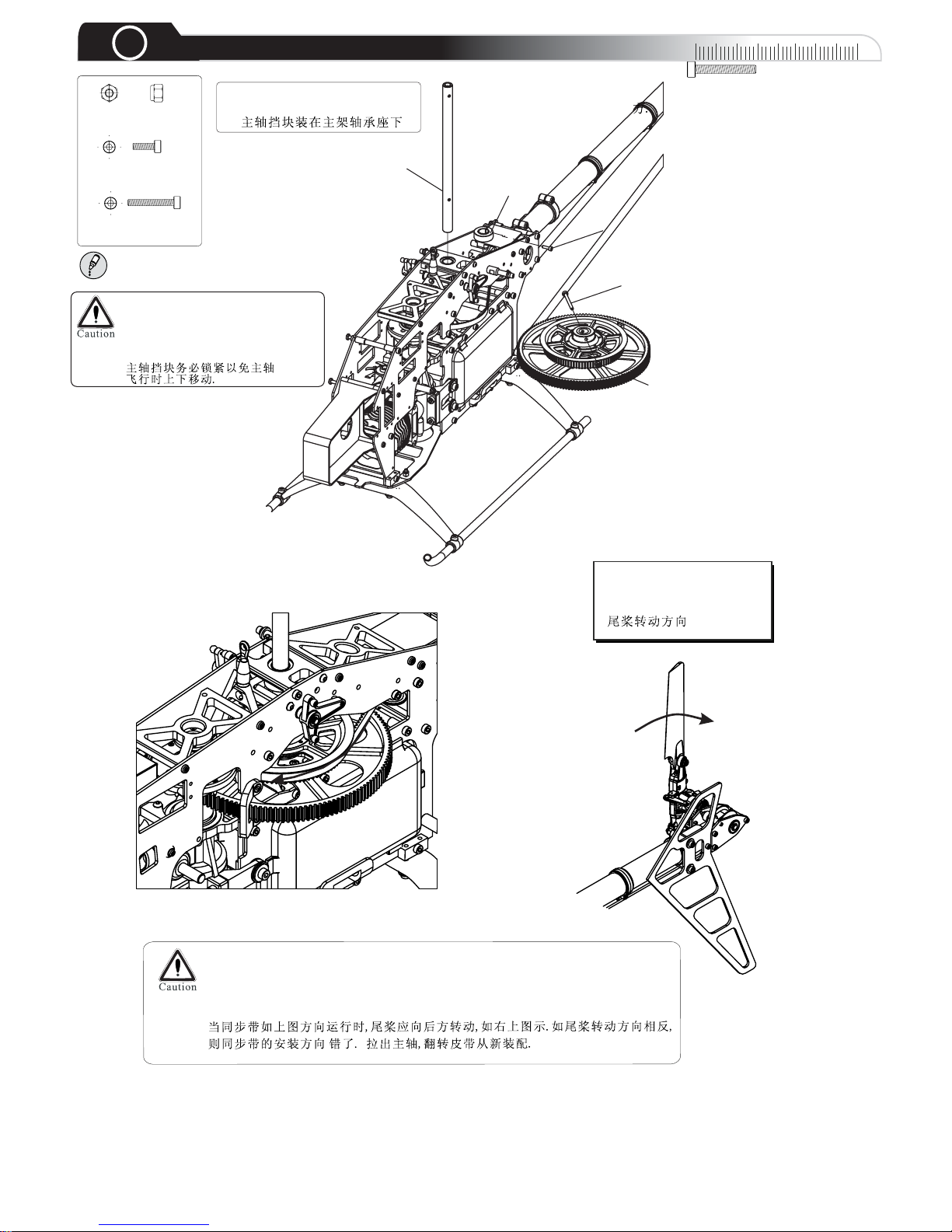 主轴挡块装在主架轴承座下

Caution

主轴挡块务必锁紧以免主轴飞行时上下移动.

尾桨转动方向

Caution

当同步带如上图方向运行时,尾桨应向后方转动,如右上图示.如尾桨转动方向相反,则同步带的安装方向 错了. 拉出主轴,翻转皮带从新装配.