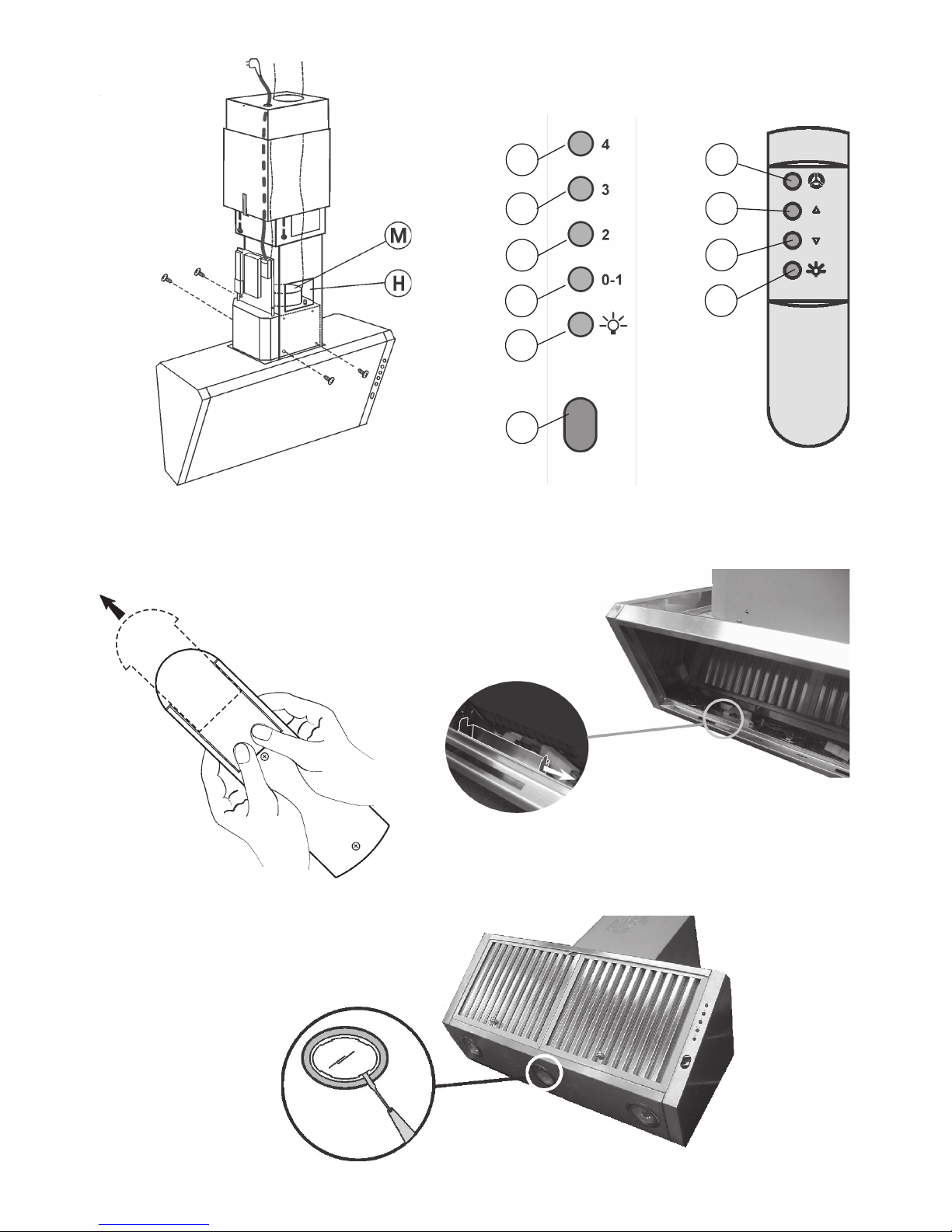 M

H

4

3

2

0-1