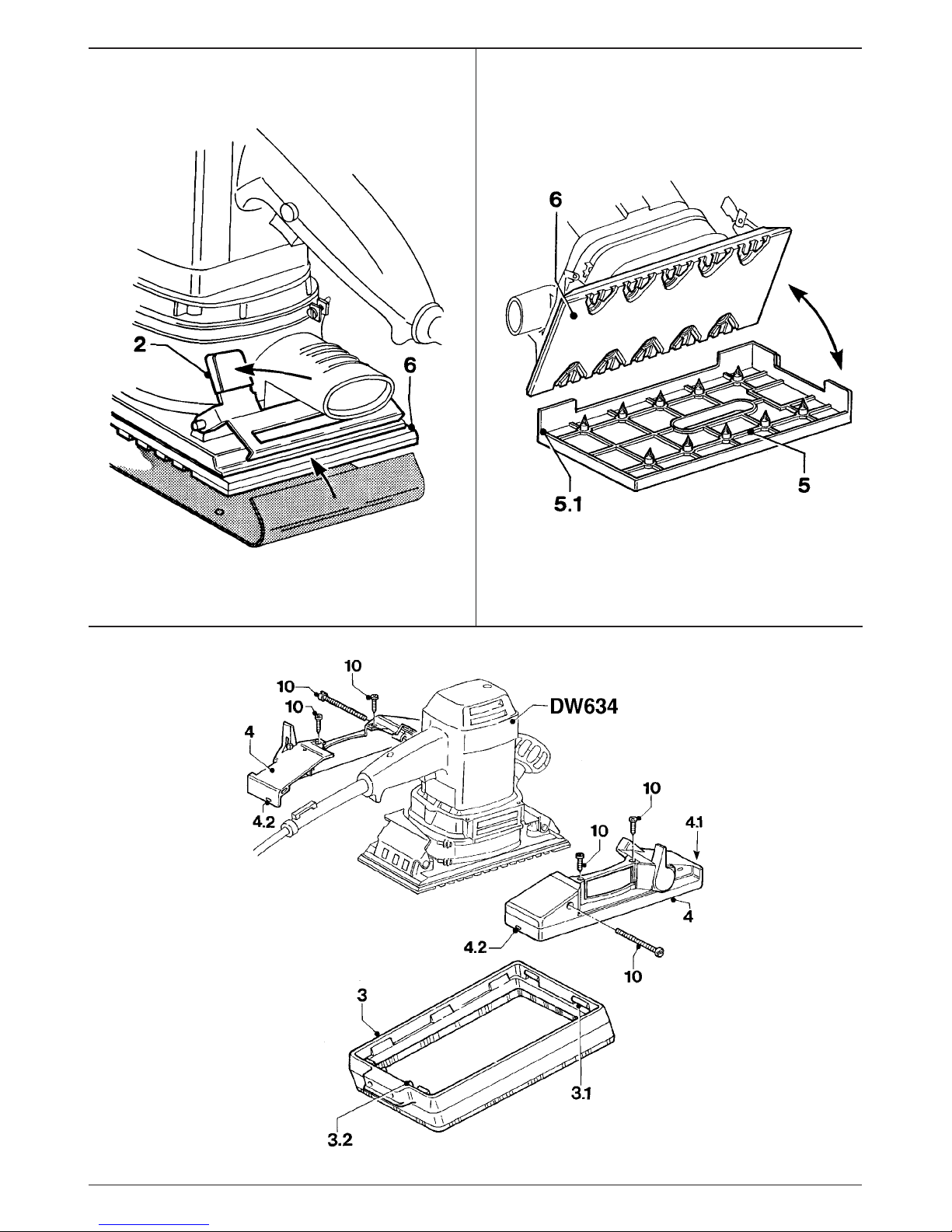 2
6

6
5.1
5

10
10
10
DW634
4
4.2
10
10
4.1
4
4.2
10
3
3.1
3.2