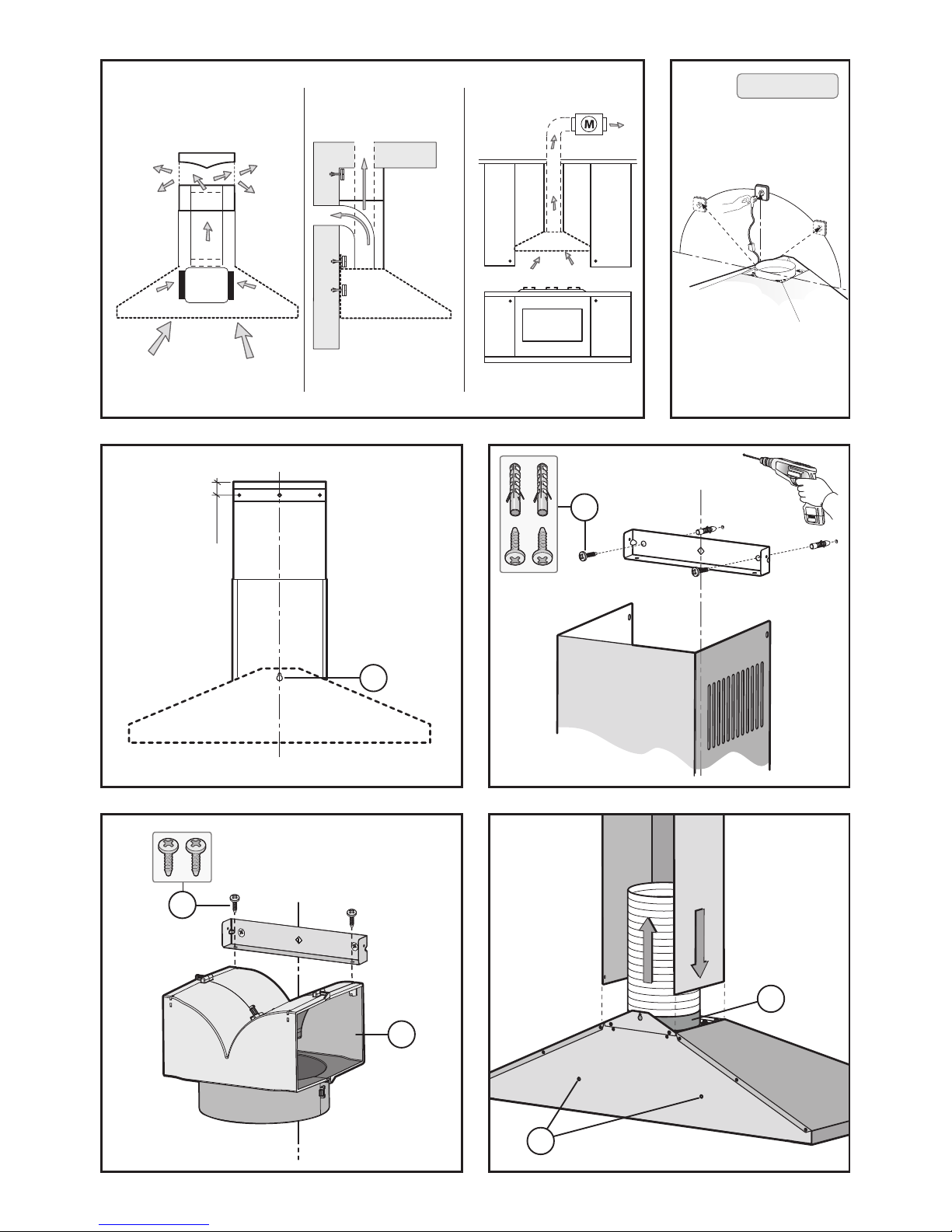 M