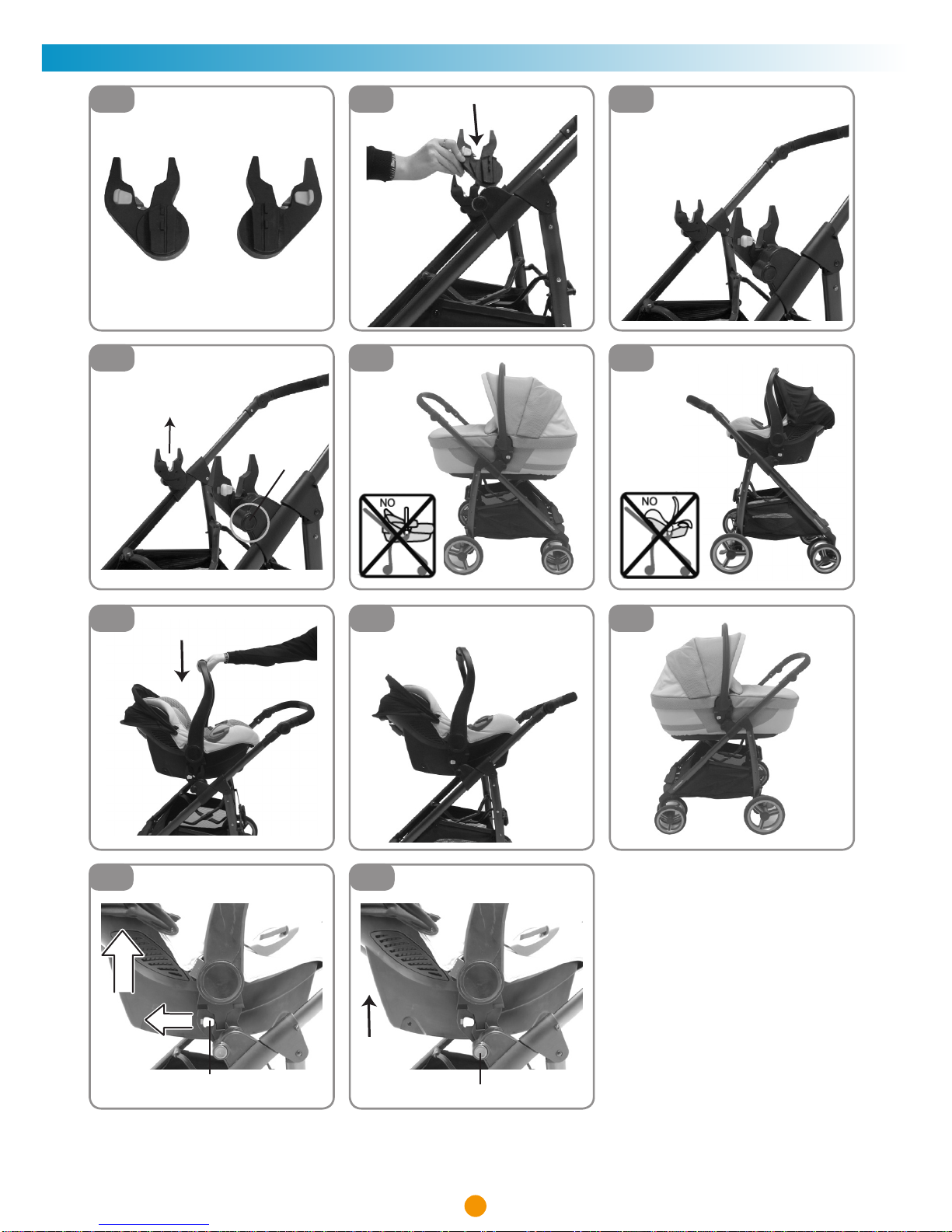 NO

NO