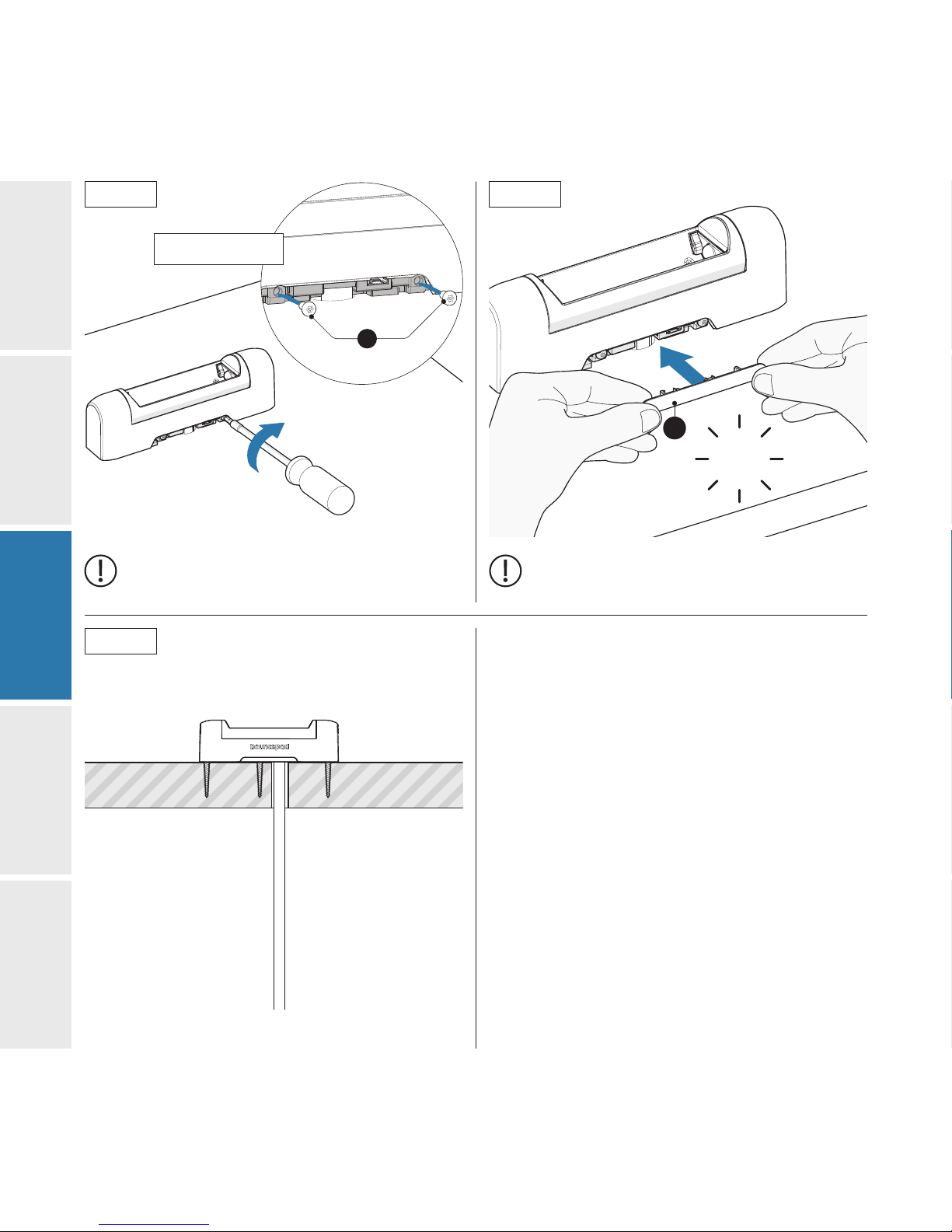 bouncepad