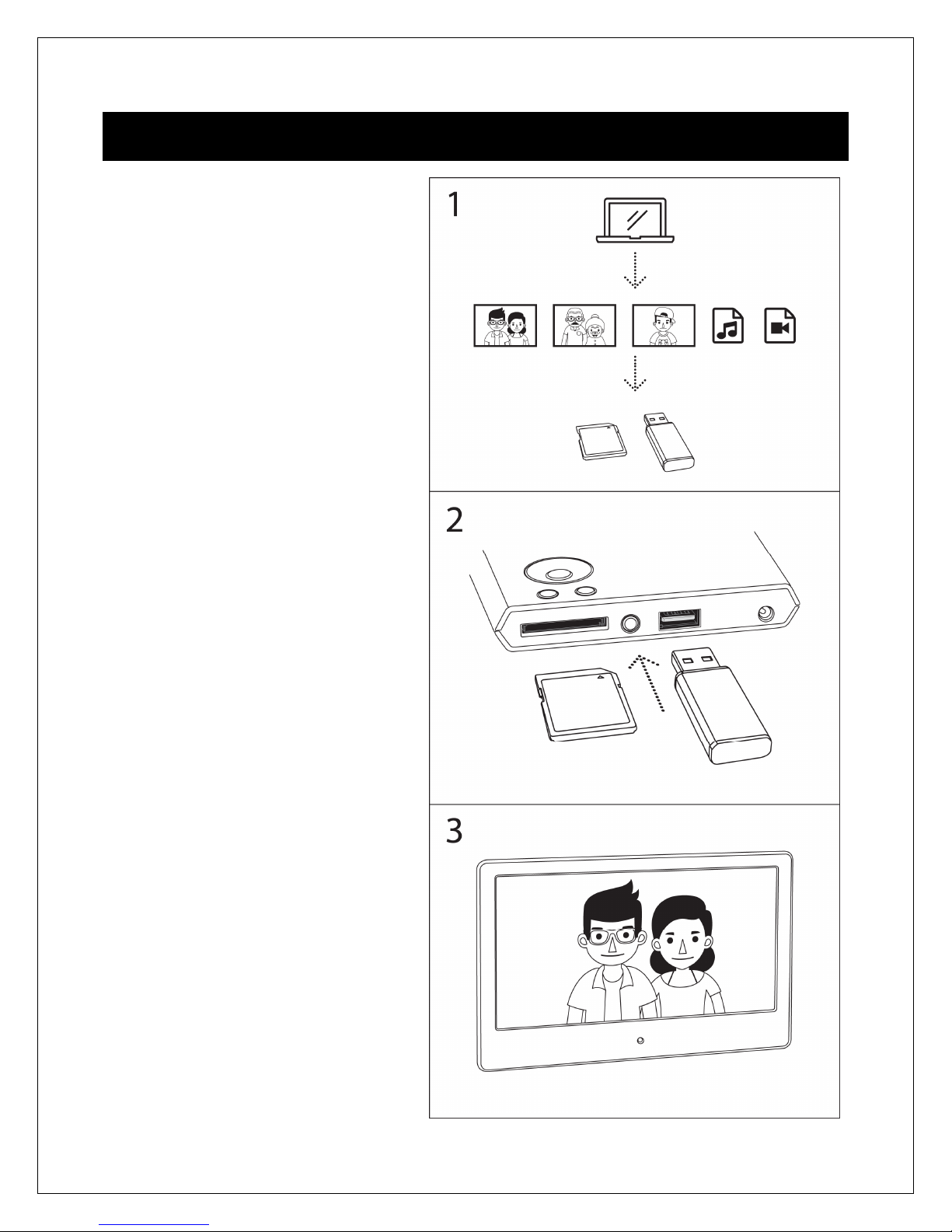 1

2

3