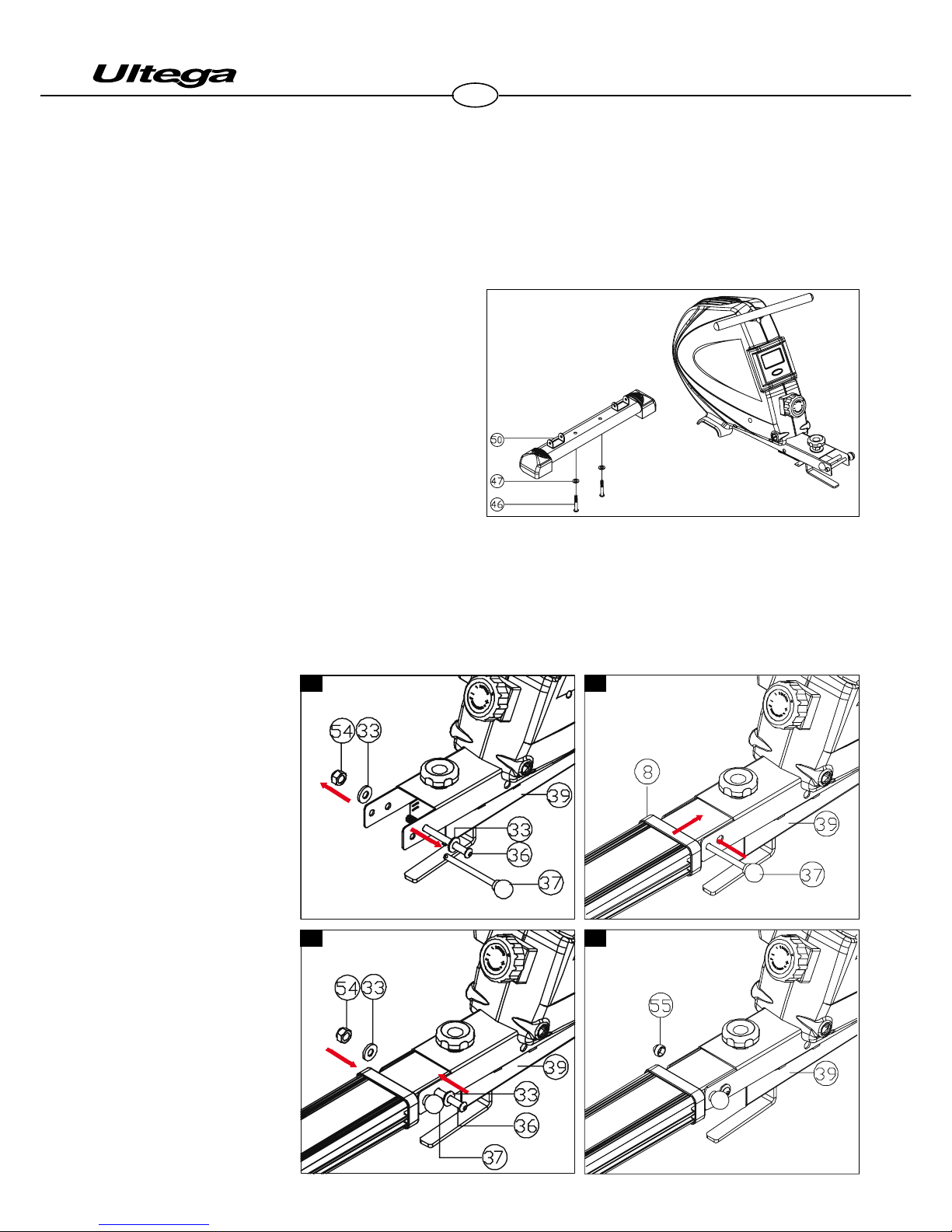 Ultega

50
47
46

54 33
39
33
36
37

8
39
37

54 33
39
33
36
37

55
39