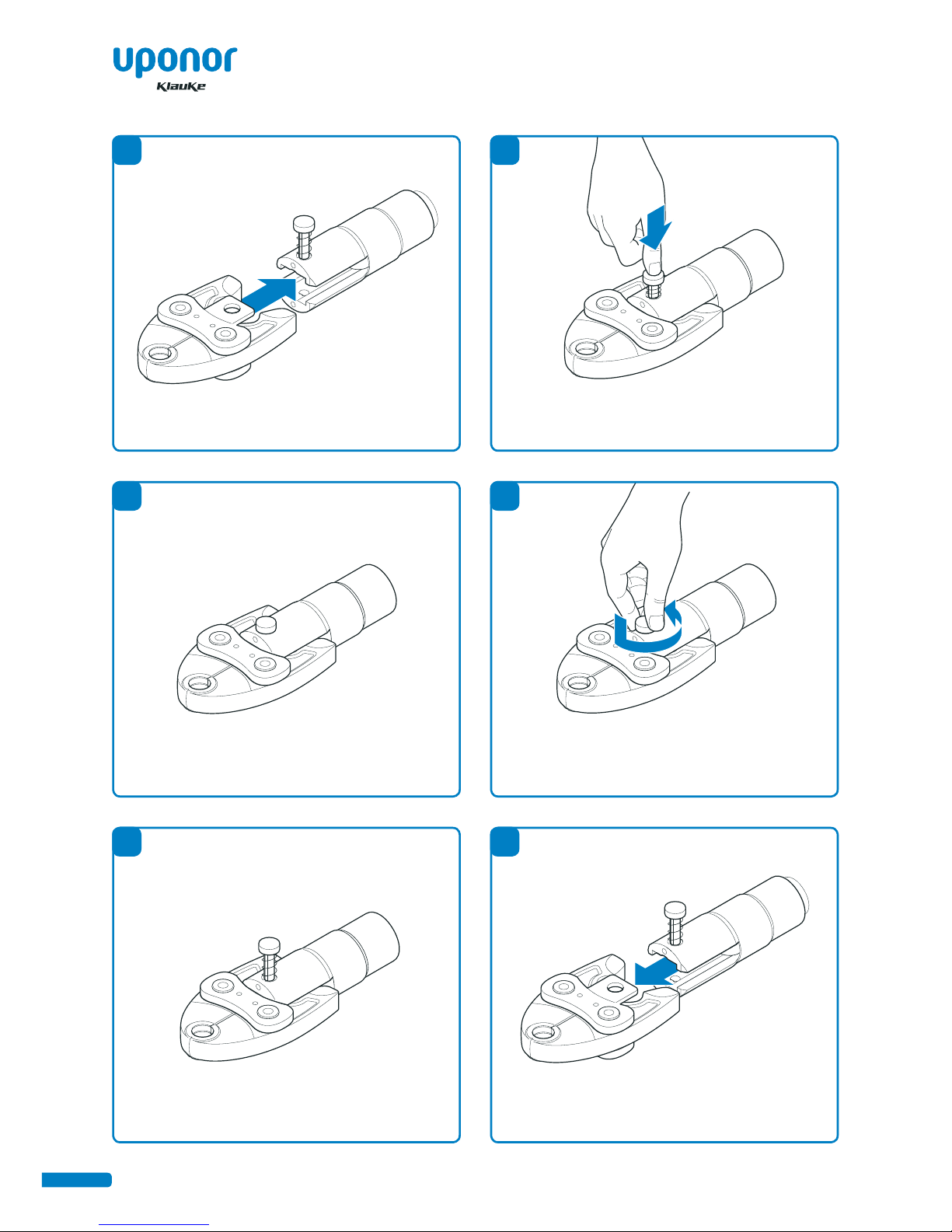 uponor
Klauke