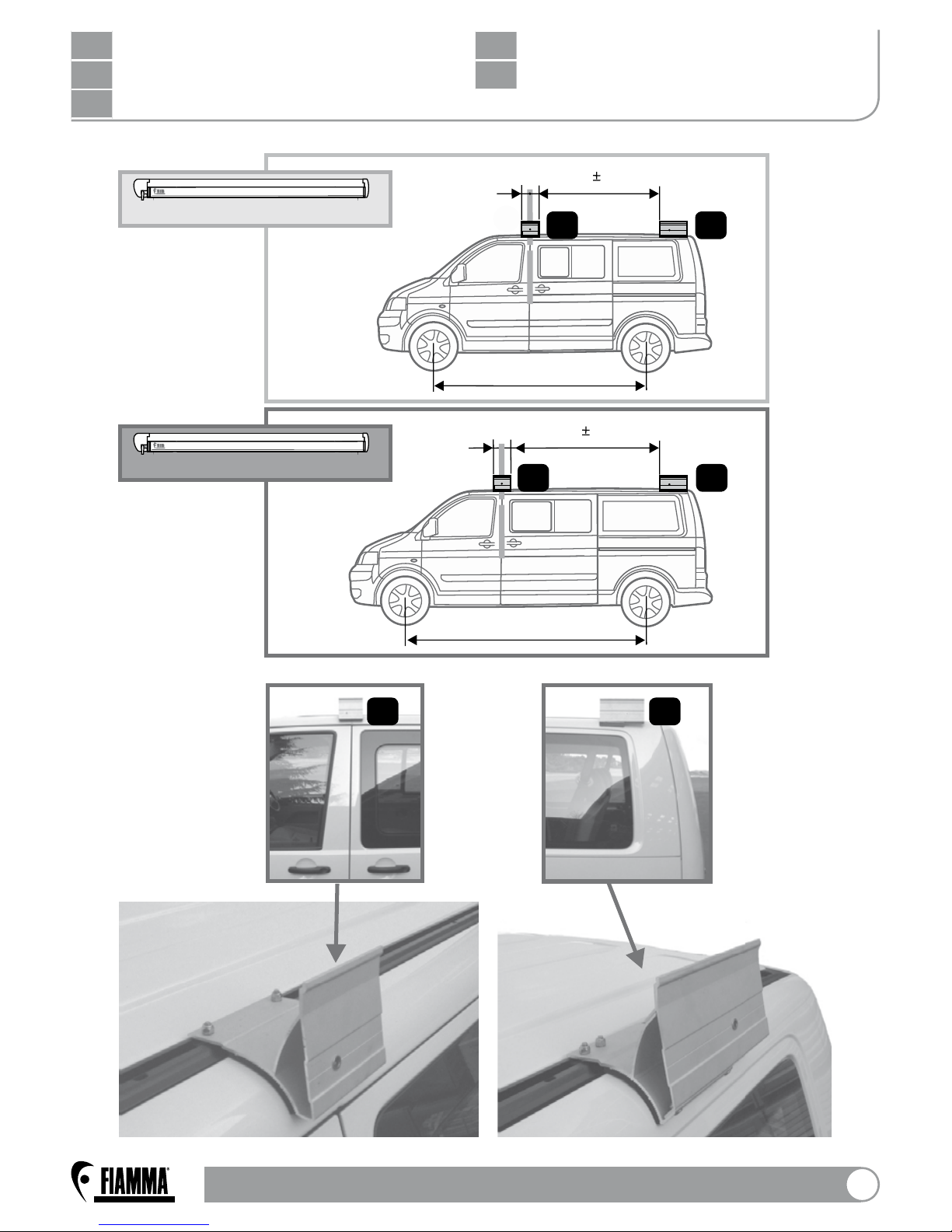 ±

±

FIAMMA