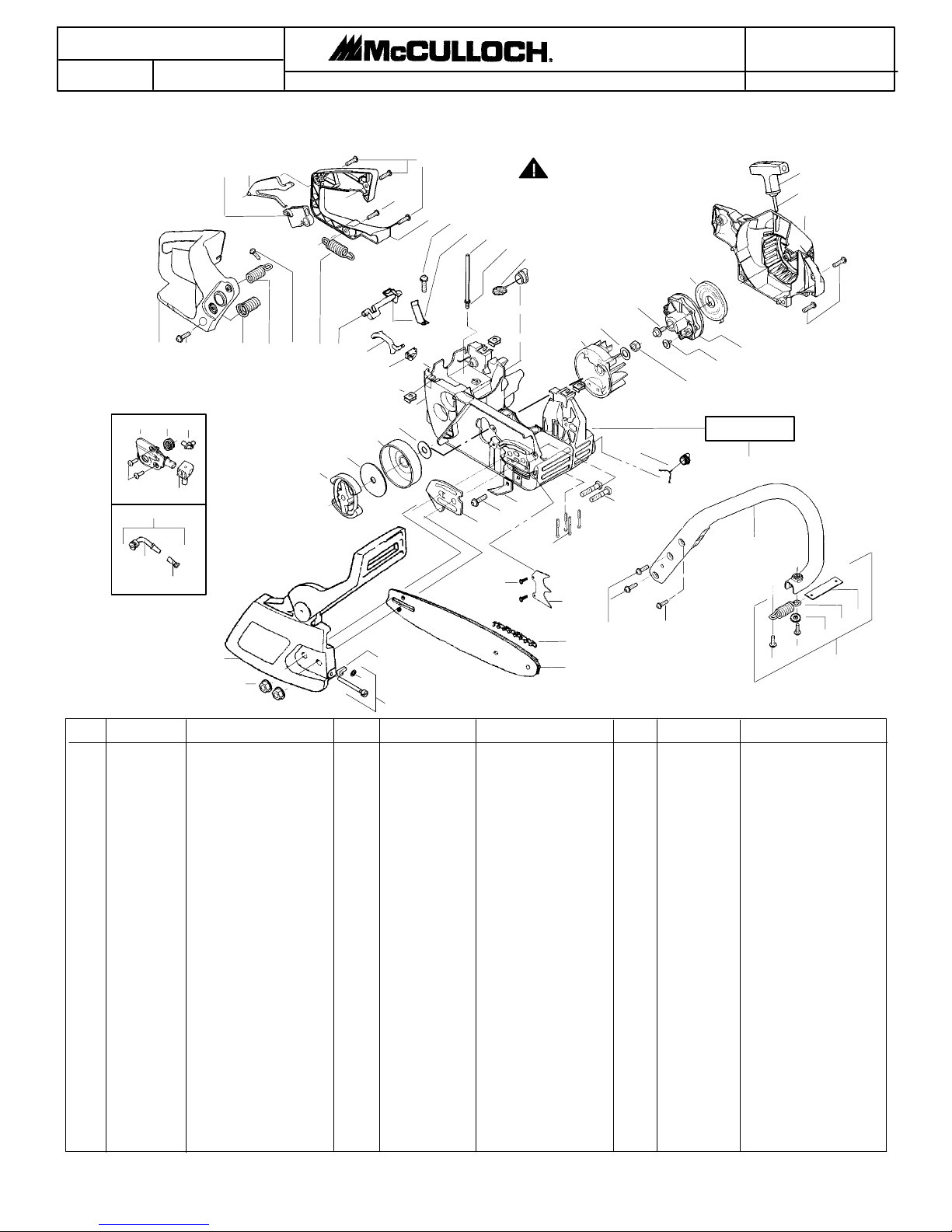 McCULLOCH®