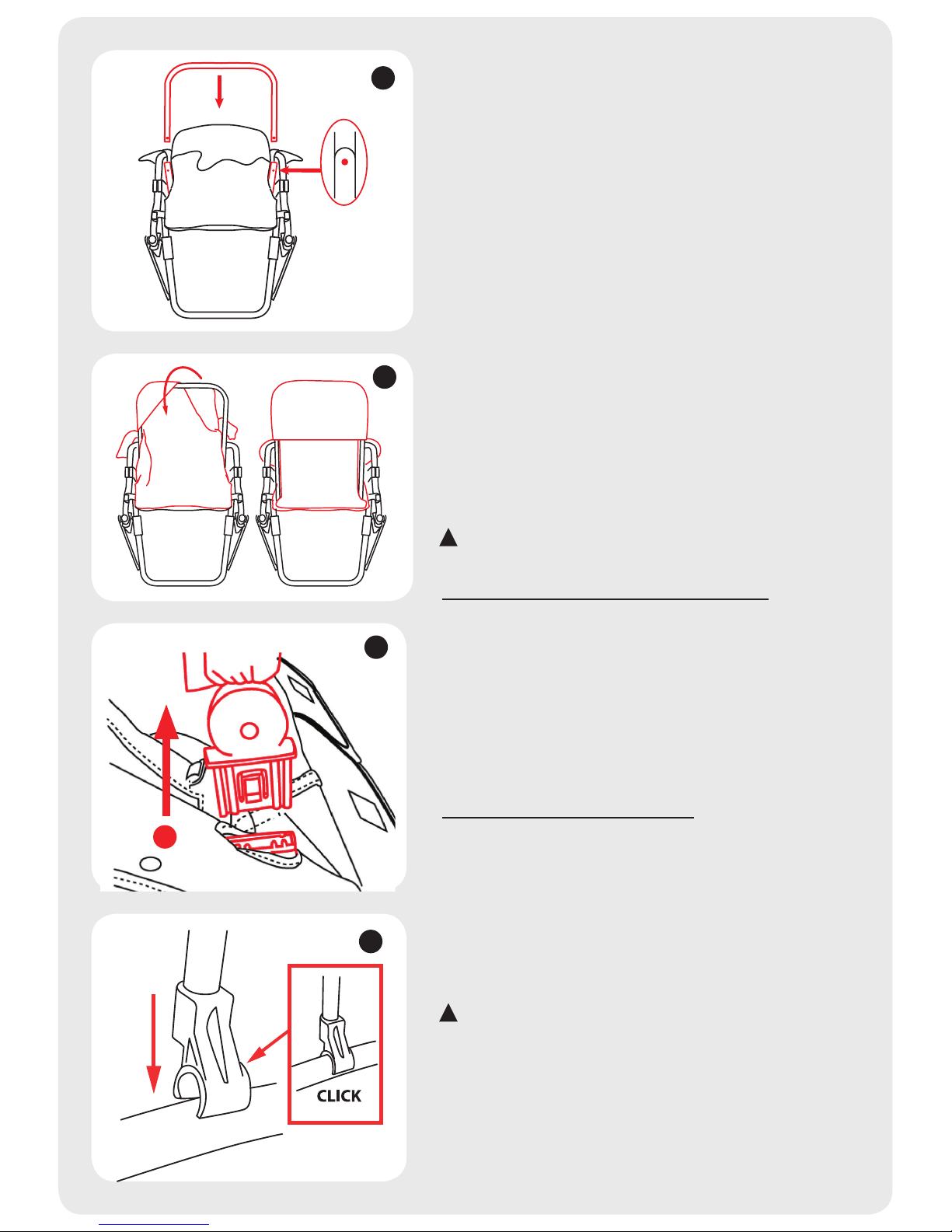 CLICK